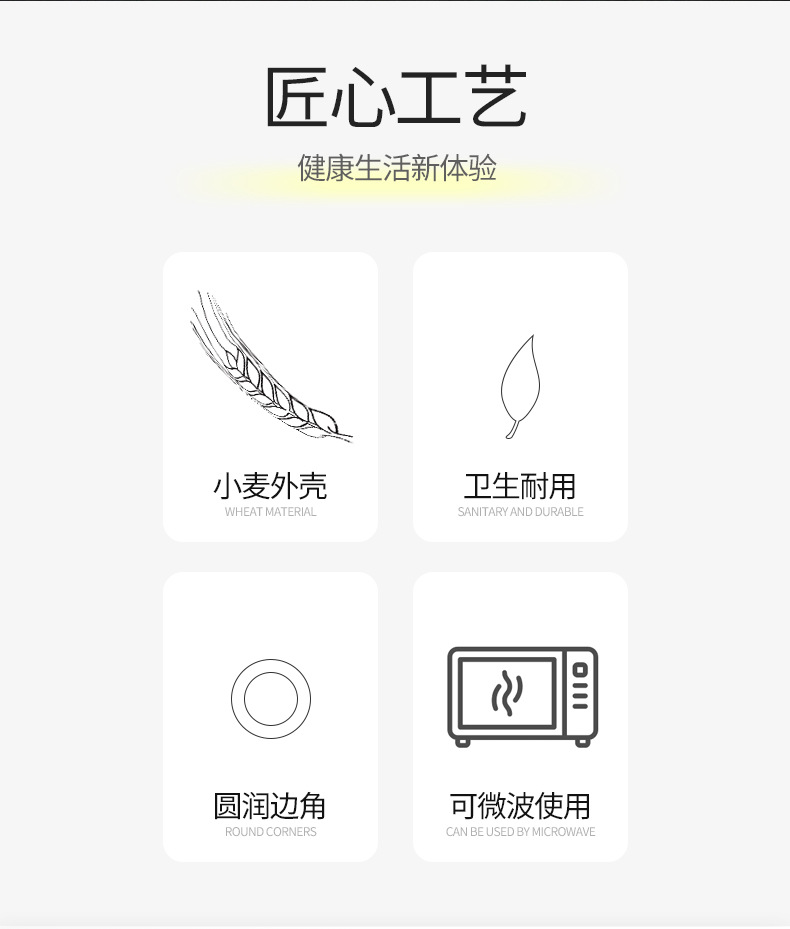 匠心工艺

健康生活新体验

小麦外壳
WHEAT MATERIAL

卫生耐用
SANITARY AND DURABLE

圆润边角
ROUND CORNERS

可微波使用
CAN BE USED BY MICROWAVE