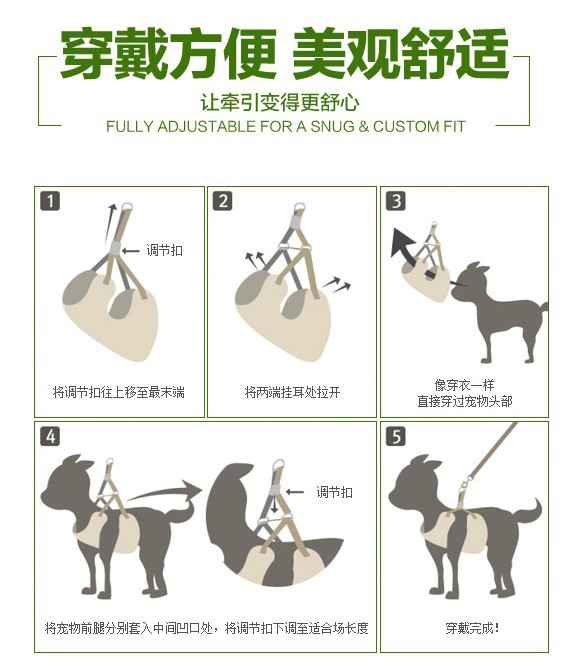 穿戴方便 美观舒适

让牵引变得更舒心
FULLY ADJUSTABLE FOR A SNUG & CUSTOM FIT

1
调节扣
将调节扣往上移至最末端

2
将两端挂耳处拉开

3
像穿衣一样
直接穿过宠物头部

4
调节扣
将宠物前腿分别套入中间凹口处，将调节扣下调至适合场长度

5
穿戴完成！