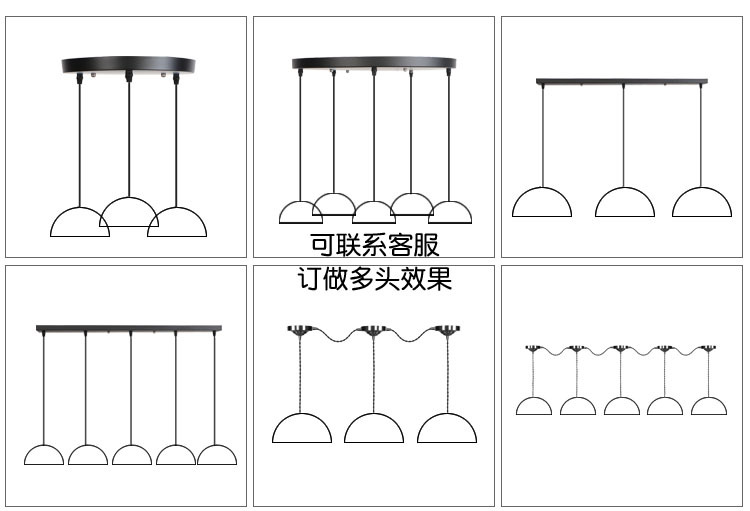 可联系客服
订做多头效果