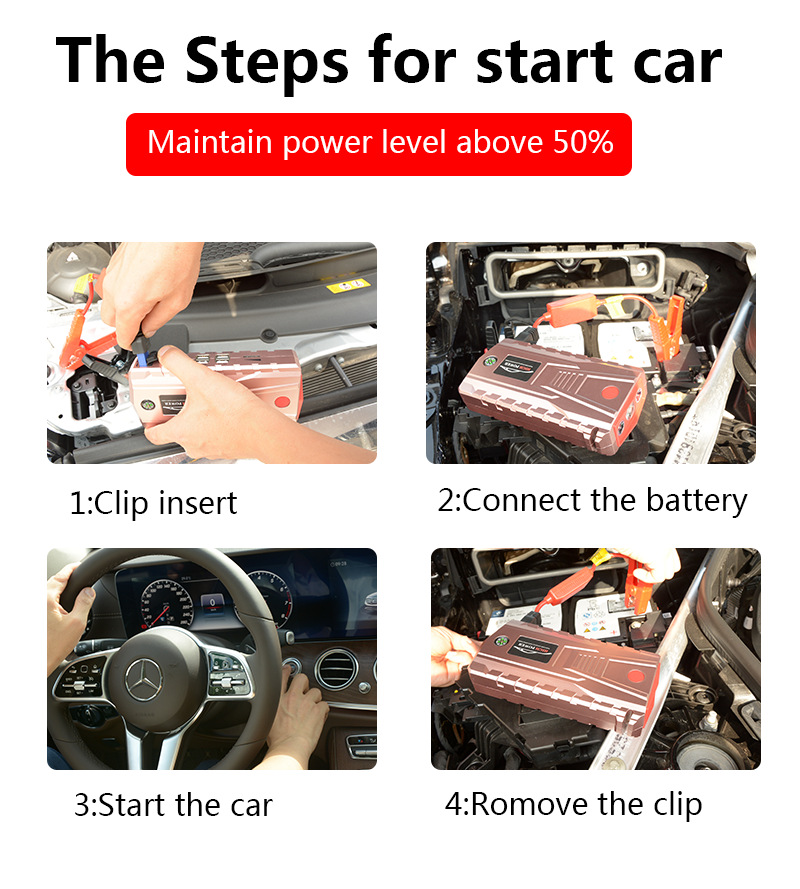 The Steps for start car

Maintain power level above 50%

1:Clip insert

2:Connect the battery

3:Start the car

4:Romove the clip