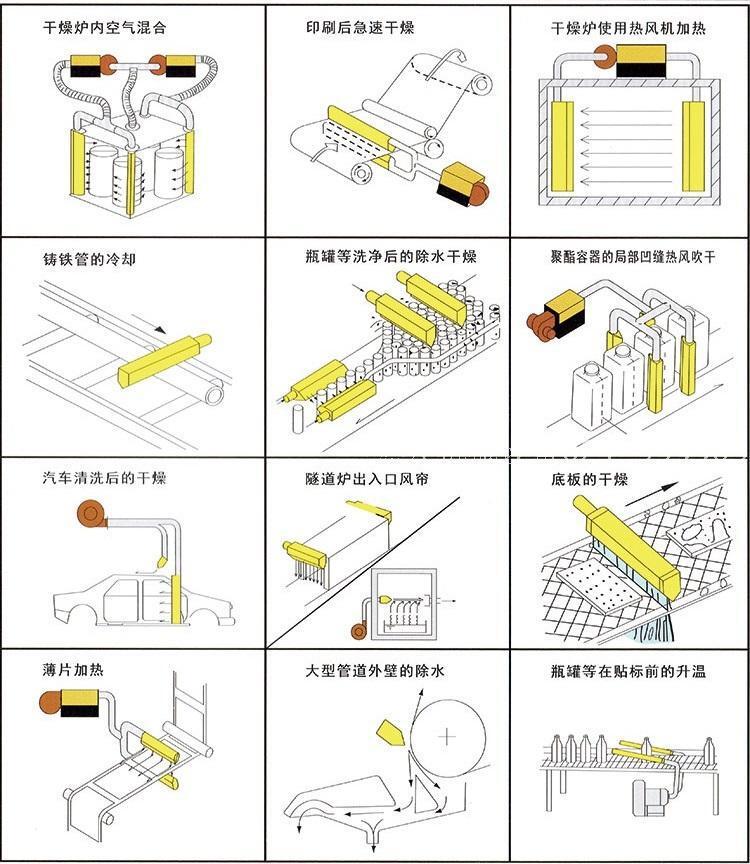 干燥炉内空气混合

印刷后急速干燥

干燥炉使用热风机加热

铸铁管的冷却

瓶罐等洗净后的除水干燥

聚酯容器的局部凹缝热风吹干

汽车清洗后的干燥

隧道炉出入口风帘

底板的干燥

薄片加热

大型管道外壁的除水

瓶罐等在贴标前的升温