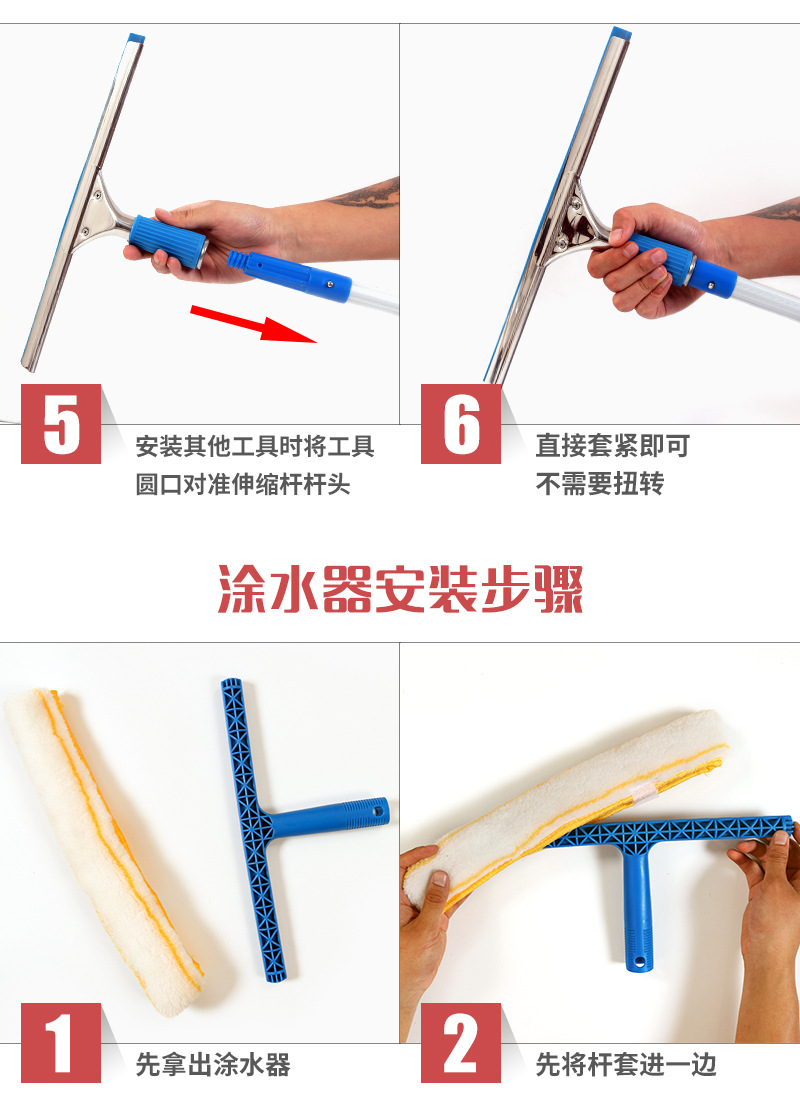 5

安装其他工具时将工具圆口对准伸缩杆杆头

6

直接套紧即可不需要扭转

涂水器安装步骤

1

先拿出涂水器

2

先将杆套进一边