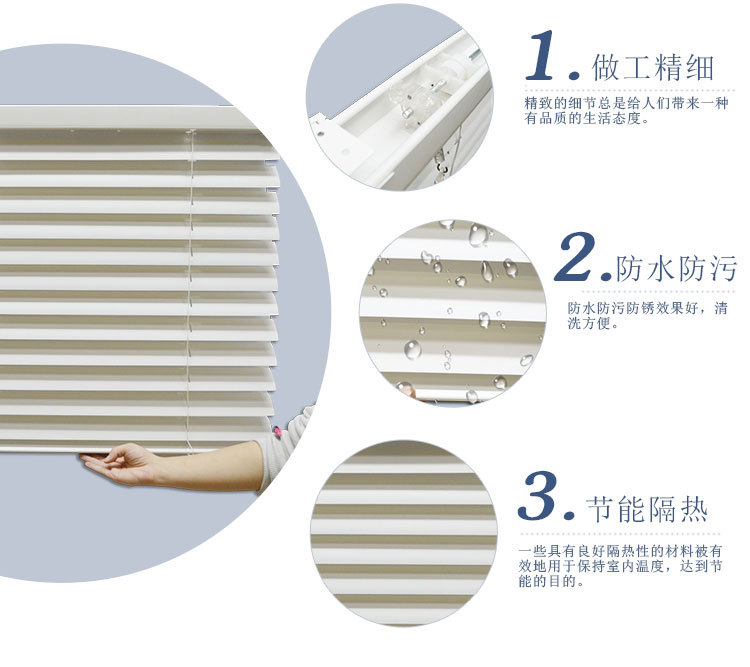 1. 做工精细

精致的细节总是给人们带来一种有品质的生活态度。

2. 防水防污

防水防污防锈效果好，清洗方便。

3. 节能隔热

一些具有良好隔热性的材料被有效地用于保持室内温度，达到节能的目的。