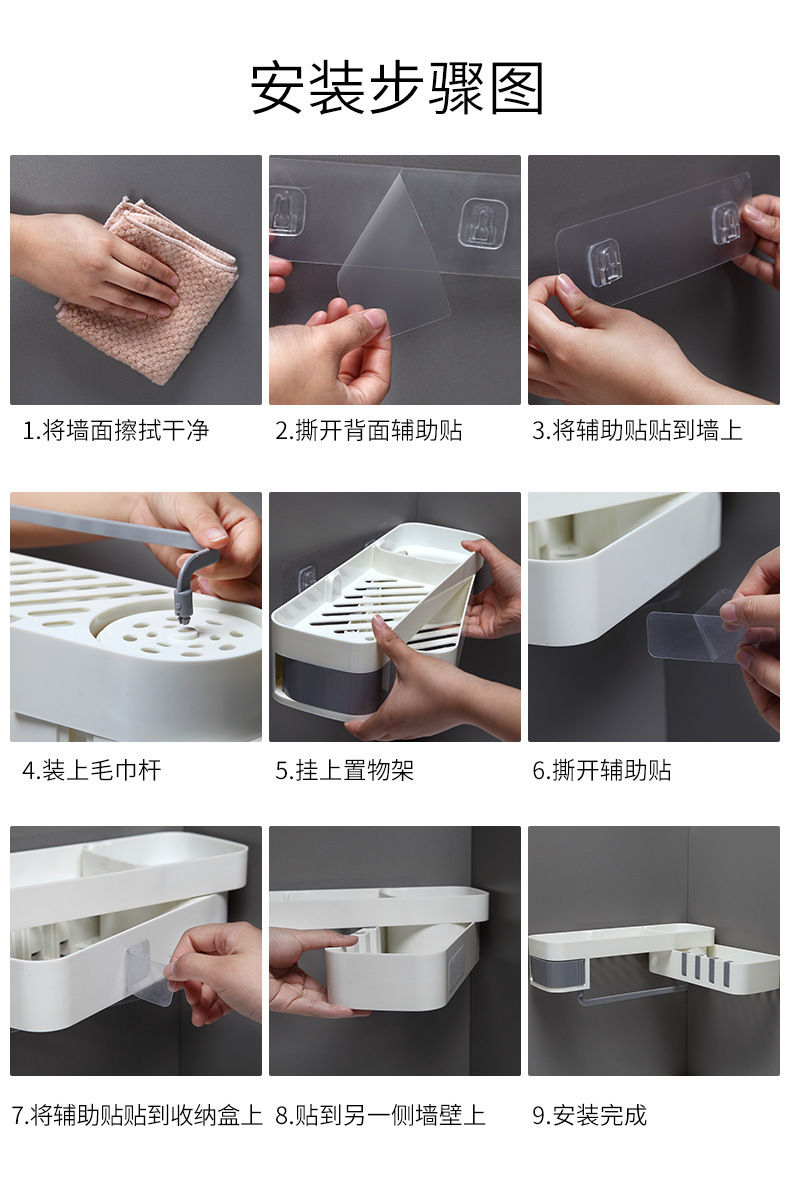 安装步骤图

1.将墙面擦拭干净

2.撕开背面辅助贴

3.将辅助贴贴到墙上

4.装上毛巾杆

5.挂上置物架

6.撕开辅助贴

7.将辅助贴贴到收纳盒上

8.贴到另一侧墙壁上

9.安装完成