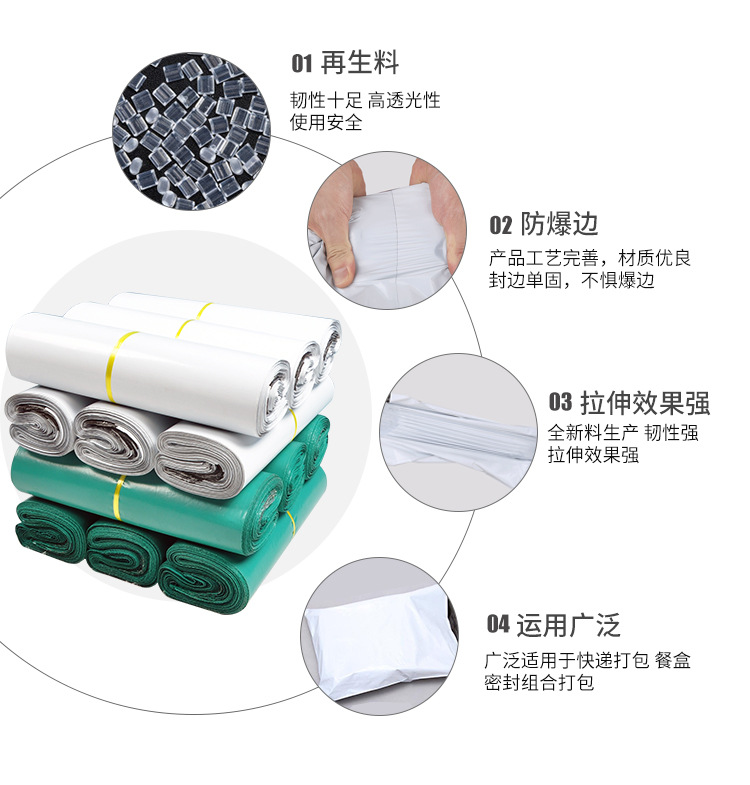 01 再生料

韧性十足 高透光性
使用安全

02 防爆边

产品工艺完善，材质优良
封边单固，不惧爆边

03 拉伸效果强

全新料生产 韧性强
拉伸效果强

04 运用广泛

广泛适用于快递打包 餐盒
密封组合打包