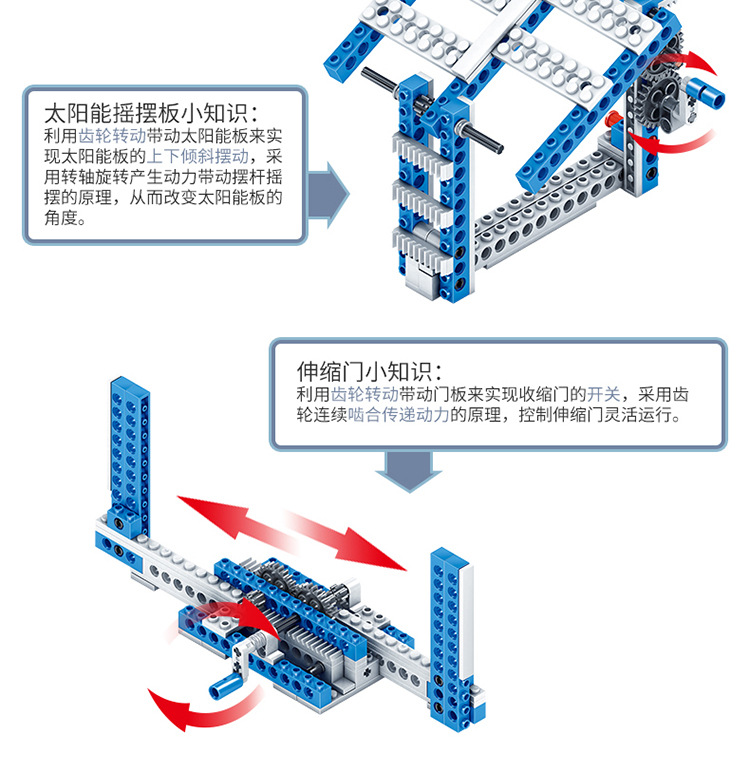 太阳能摇摆板小知识：

利用齿轮转动带动太阳能板来实现太阳能板的上下倾斜摆动，采用转轴旋转产生动力带动摆杆摇摆的原理，从而改变太阳能板的角度。

伸缩门小知识：

利用齿轮转动带动门板来实现收缩门的开关，采用齿轮连续啮合传递动力的原理，控制伸缩门灵活运行。