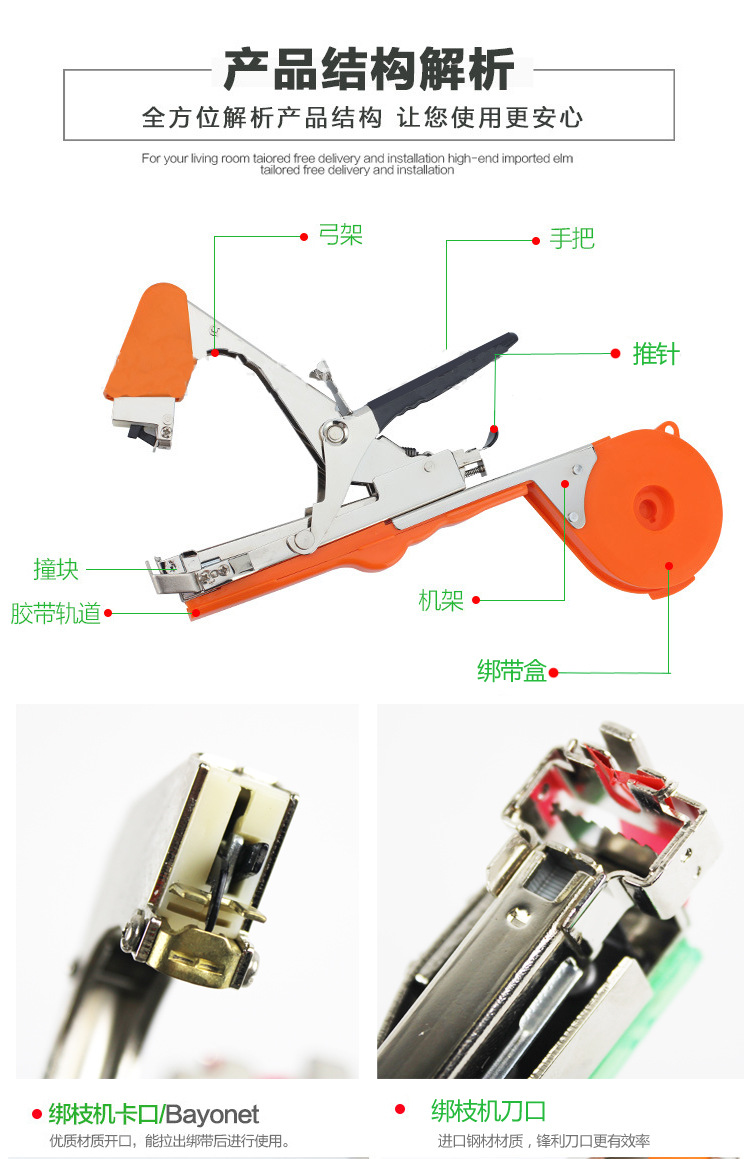 产品结构解析

全方位解析产品结构 让您使用更安心

For your living room taiored free delivery and installation high-end imported elm tailored free delivery and installation

弓架

手把

推针

撞块

胶带轨道

机架

绑带盒

绑枝机卡口/Bayonet

优质材质开口，能拉出绑带后进行使用。

绑枝机刀口

进口钢材材质，锋利刀口更有效率