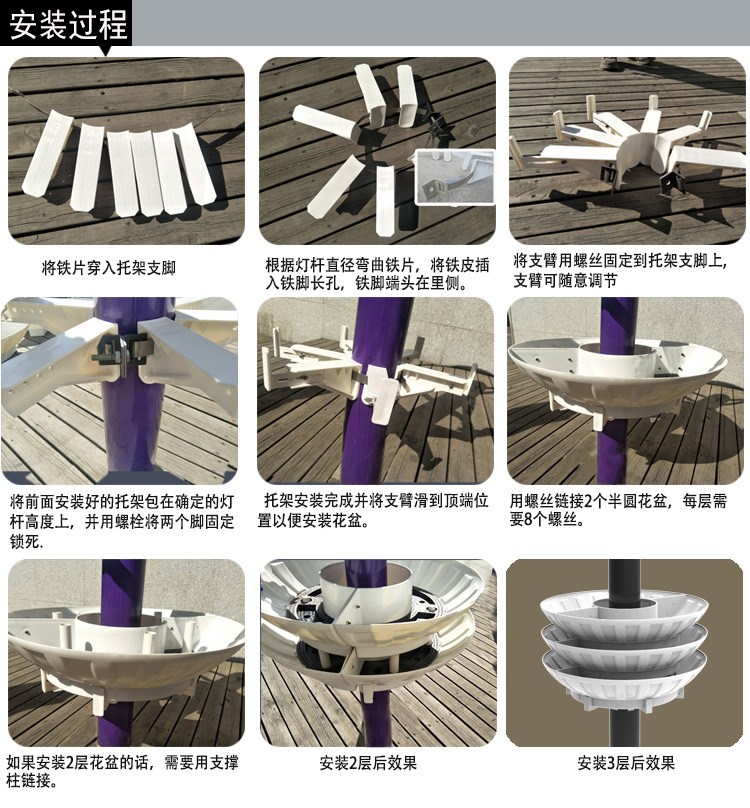 安装过程

将铁片穿入托架支脚

根据灯杆直径弯曲铁片，将铁皮插入铁脚长孔，铁脚端头在里侧。

将支臂用螺丝固定到托架支脚上，支臂可随意调节

将前面安装好的托架包在确定的灯杆高度上，并用螺栓将两个脚固定锁死.

托架安装完成并将支臂滑到顶端位置以便安装花盆。

用螺丝链接2个半圆花盆，每层需要8个螺丝。

如果安装2层花盆的话，需要用支撑柱链接。

安装2层后效果

安装3层后效果