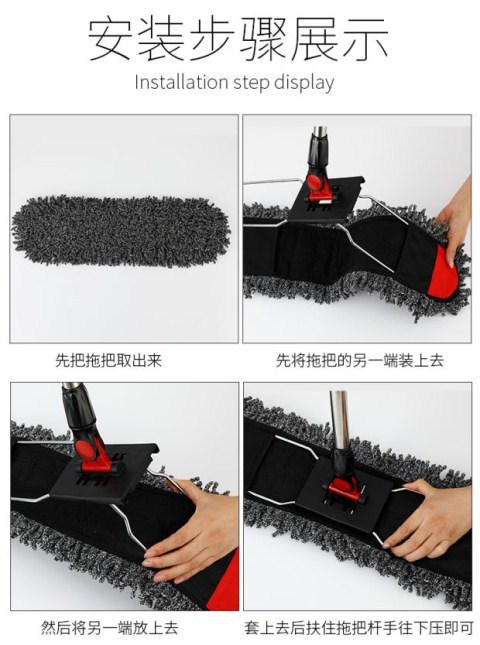 安装步骤展示
Installation step display

先把拖把取出来

先将拖把的另一端装上去

然后将另一端放上去

套上去后扶住拖把杆手往下压即可