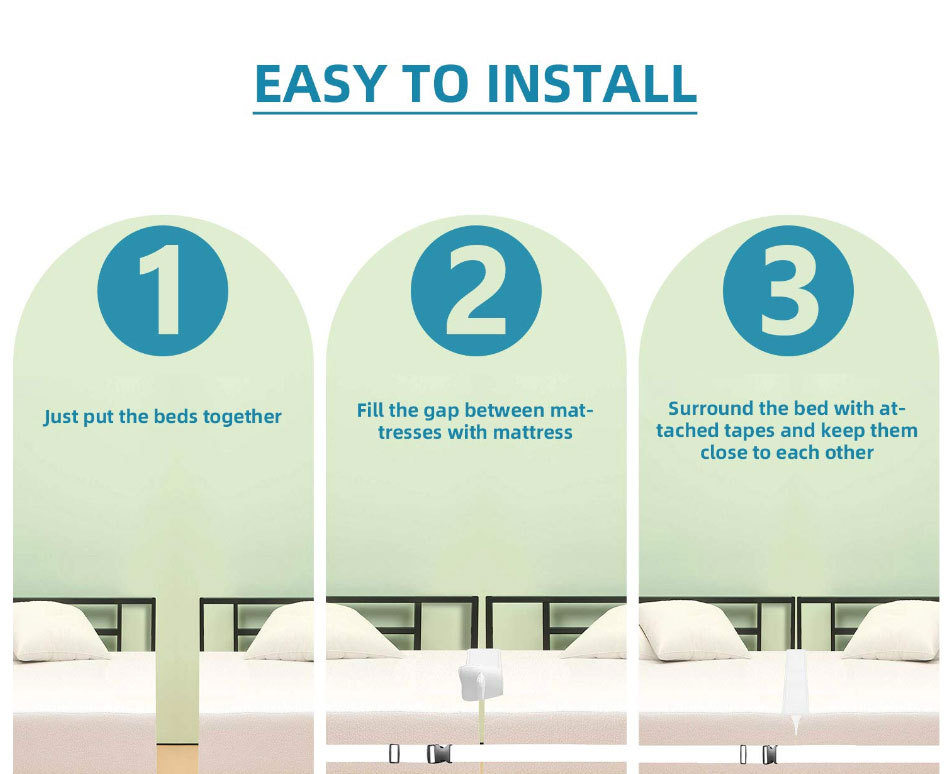 EASY TO INSTALL

1

Just put the beds together

2

Fill the gap between mattresses with mattress

3

Surround the bed with attached tapes and keep them close to each other