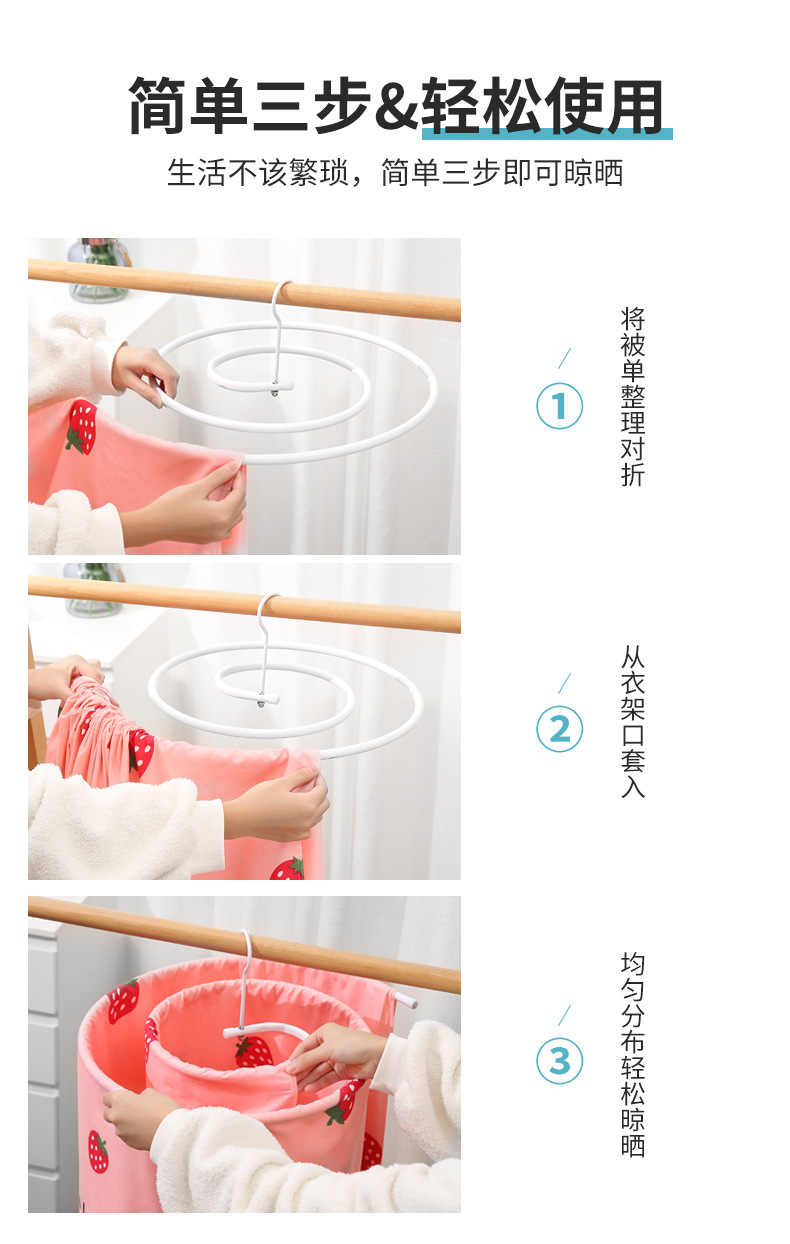 简单三步&轻松使用

生活不该繁琐，简单三步即可晾晒

1
将被单整理对折

2
从衣架口套入

3
均匀分布轻松晾晒