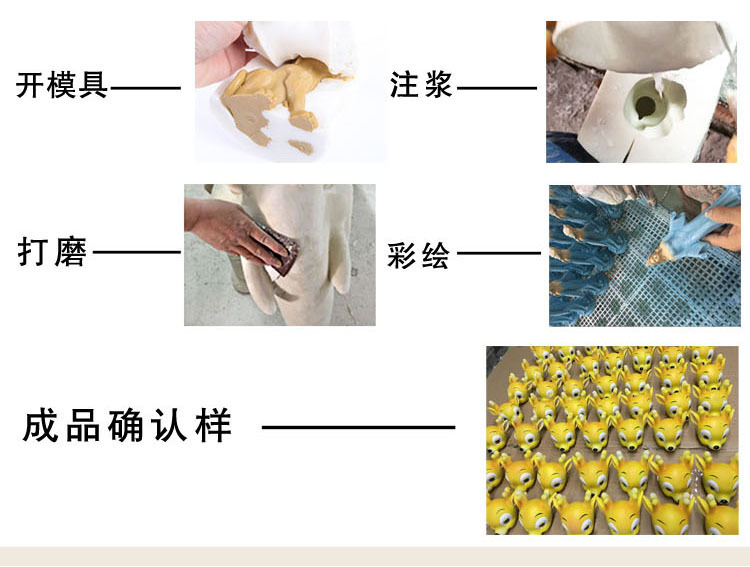 开模具——

注浆——

打磨——

彩绘——

成品确认样 ——