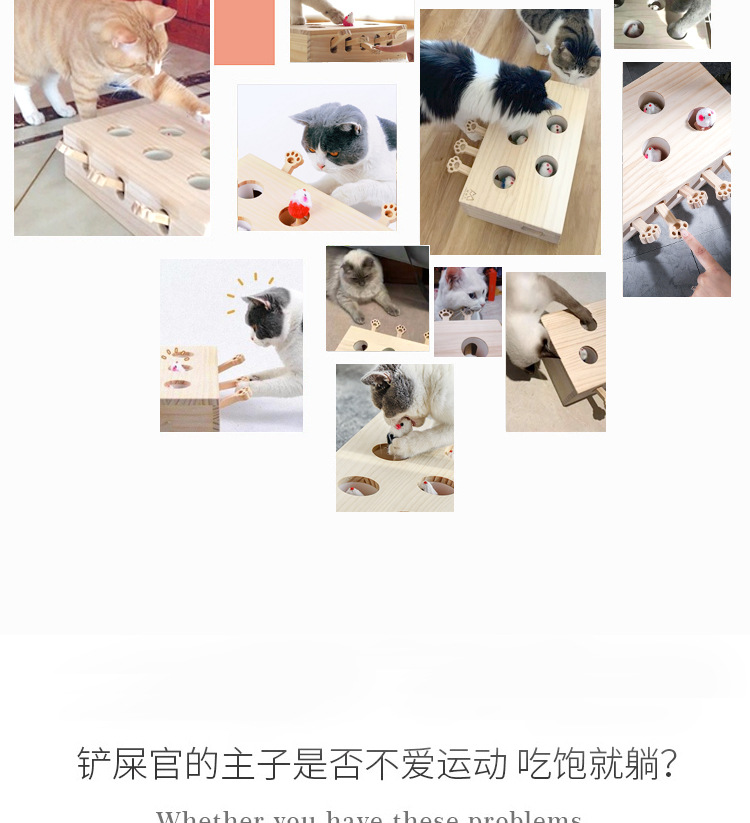 铲屎官的主子是否不爱运动 吃饱就躺?

Whether you have these problems