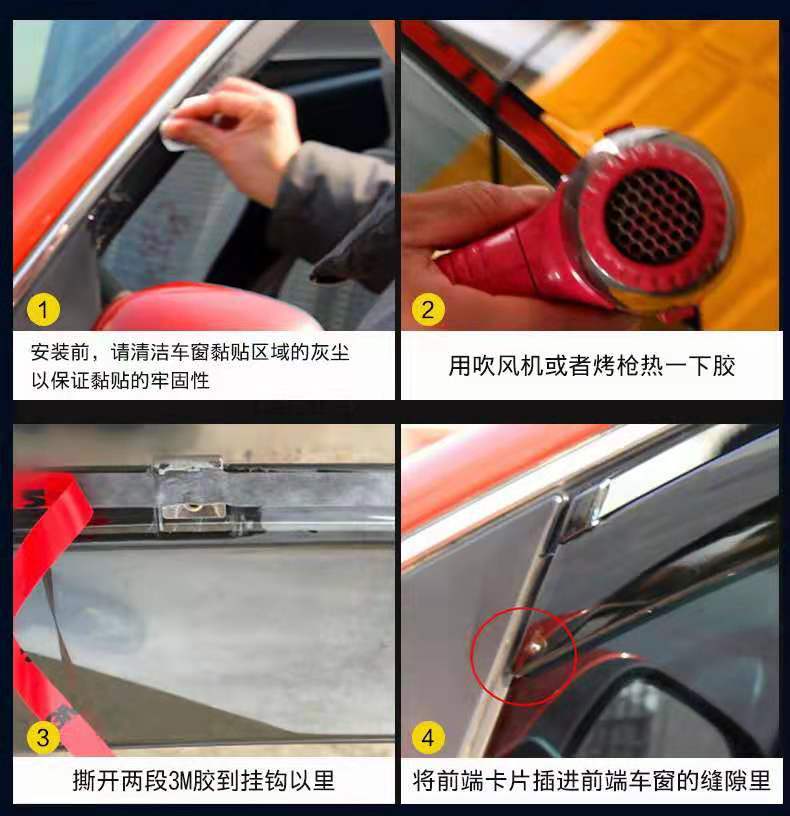 1

安装前，请清洁车窗黏贴区域的灰尘以保证黏贴的牢固性

2

用吹风机或者烤枪热一下胶

3

撕开两段3M胶到挂钩以里

4

将前端卡片插进前端车窗的缝隙里