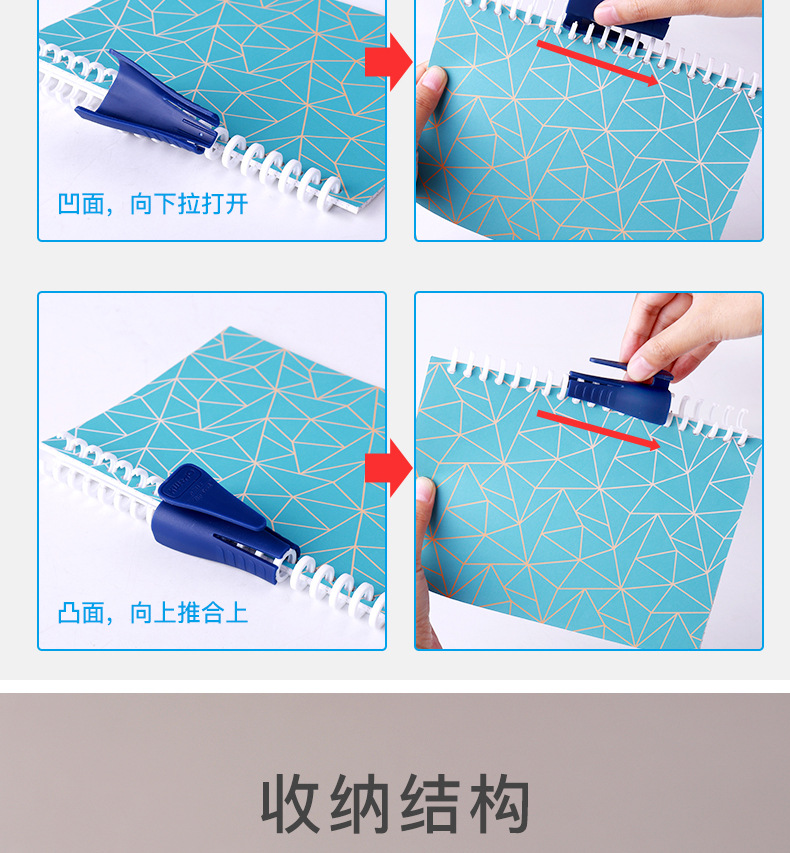 凹面，向下拉打开

凸面，向上推合上

收纳结构