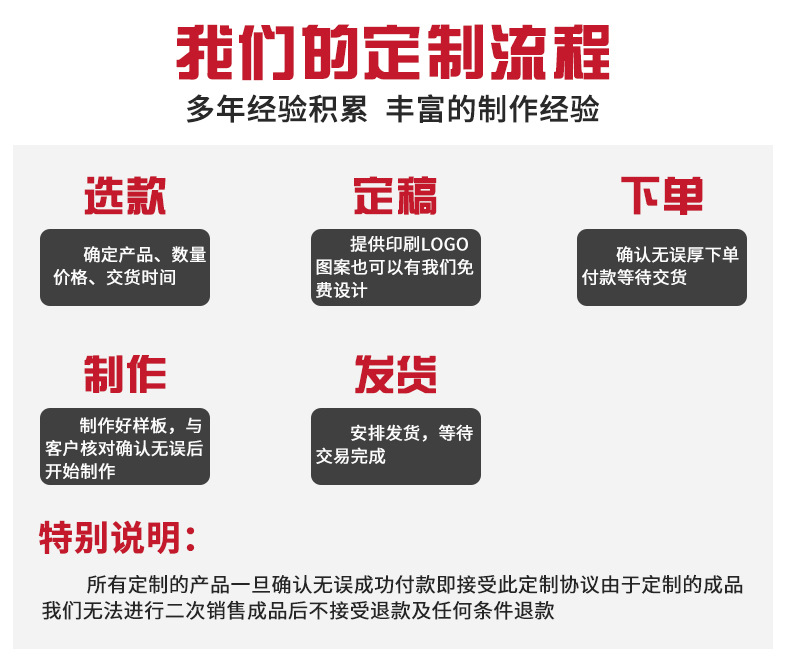 我们的定制流程

多年经验积累 丰富的制作经验

选款

确定产品、数量价格、交货时间

定稿

提供印刷LOGO图案也可以有我们免费设计

下单

确认无误厚下单付款等待交货

制作

制作好样板，与客户核对确认无误后开始制作

发货

安排发货，等待交易完成

特别说明：

所有定制的产品一旦确认无误成功付款即接受此定制协议由于定制的成品我们无法进行二次销售成品后不接受退款及任何条件退款