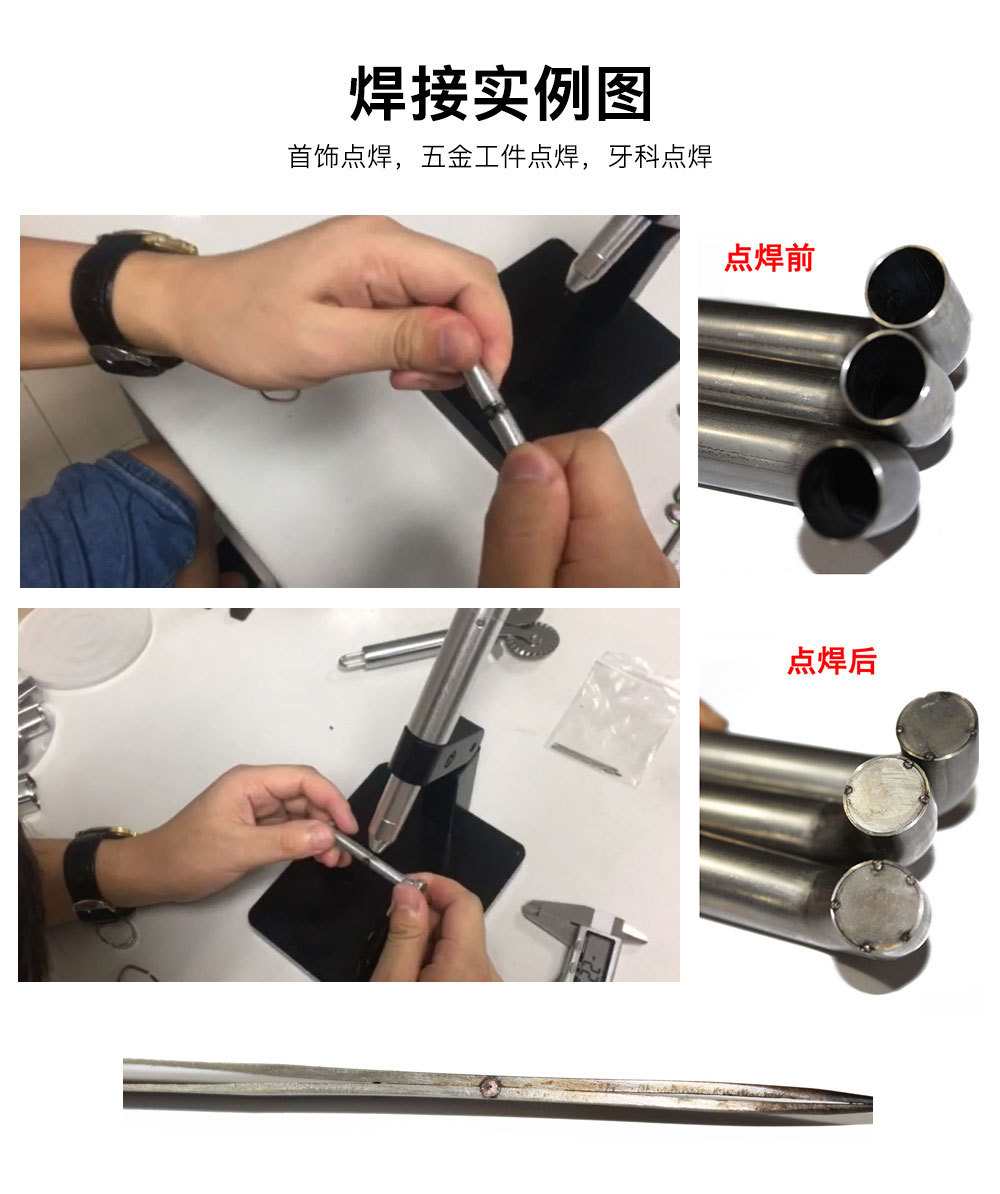 焊接实例图

首饰点焊，五金工件点焊，牙科点焊

点焊前

点焊后