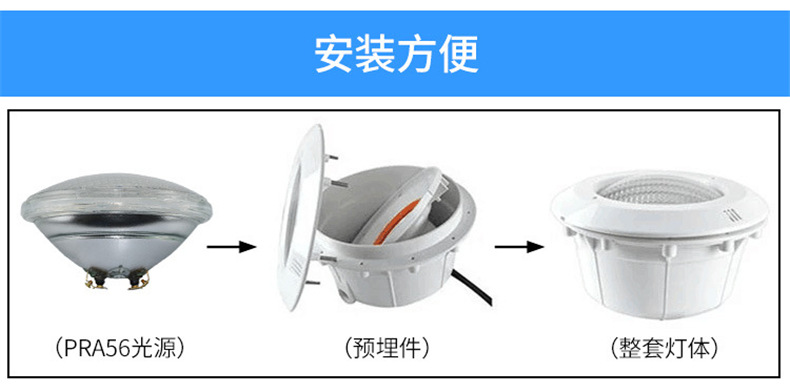 安装方便

（PRA56光源）

（预埋件）

（整套灯体）