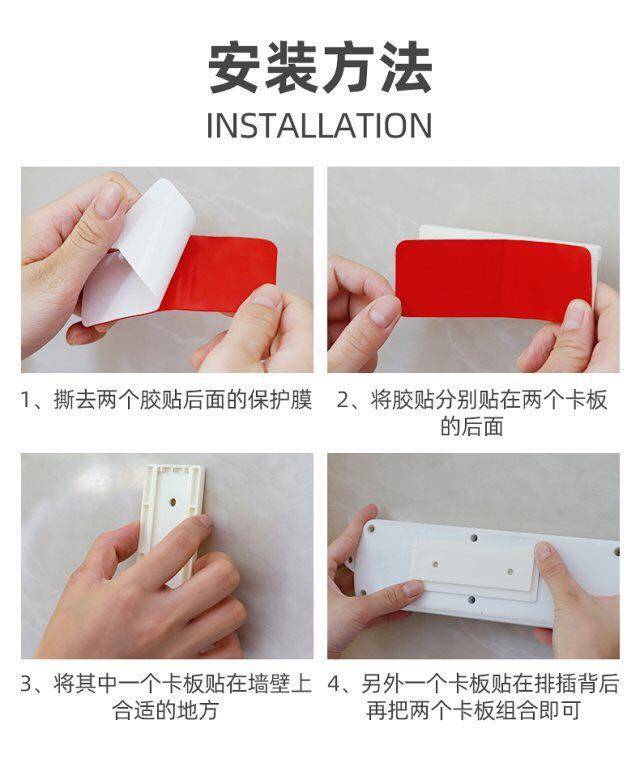 安装方法
INSTALLATION

1、撕去两个胶贴后面的保护膜

2、将胶贴分别贴在两个卡板的后面

3、将其中一个卡板贴在墙壁上合适的地方

4、另外一个卡板贴在排插背后再把两个卡板组合即可