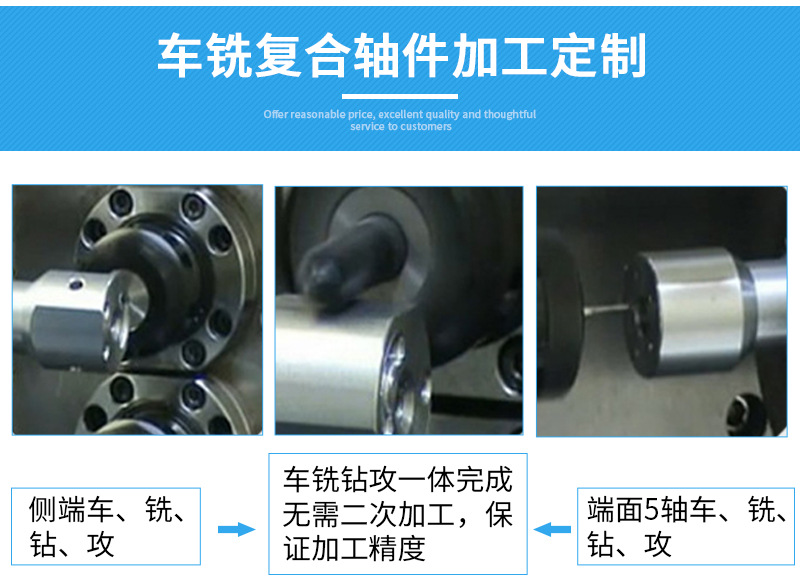 车铣复合轴件加工定制

Offer reasonable price, excellent quality and thoughtful service to customers

侧端车、铣、钻、攻

车铣钻攻一体完成无需二次加工，保证加工精度

端面5轴车、铣、钻、攻