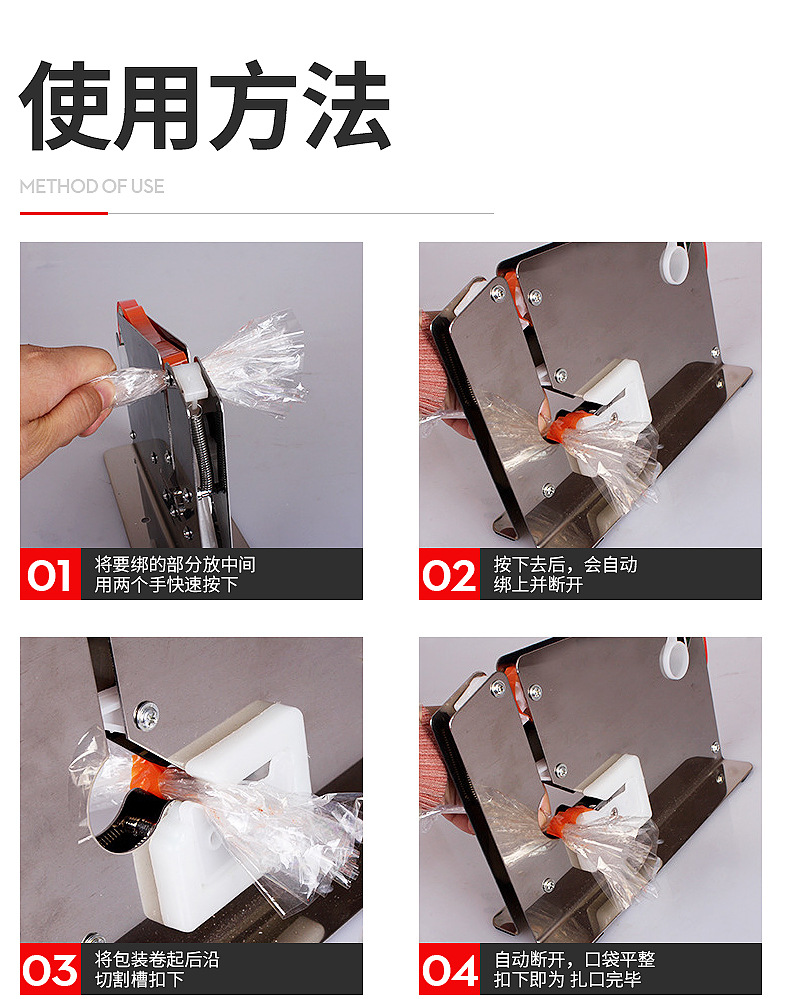 使用方法

METHOD OF USE

01 将要绑的部分放中间 用两个手快速按下

02 按下去后，会自动 绑上并断开

03 将包装卷起后沿 切割槽扣下

04 自动断开，口袋平整 扣下即为 扎口完毕