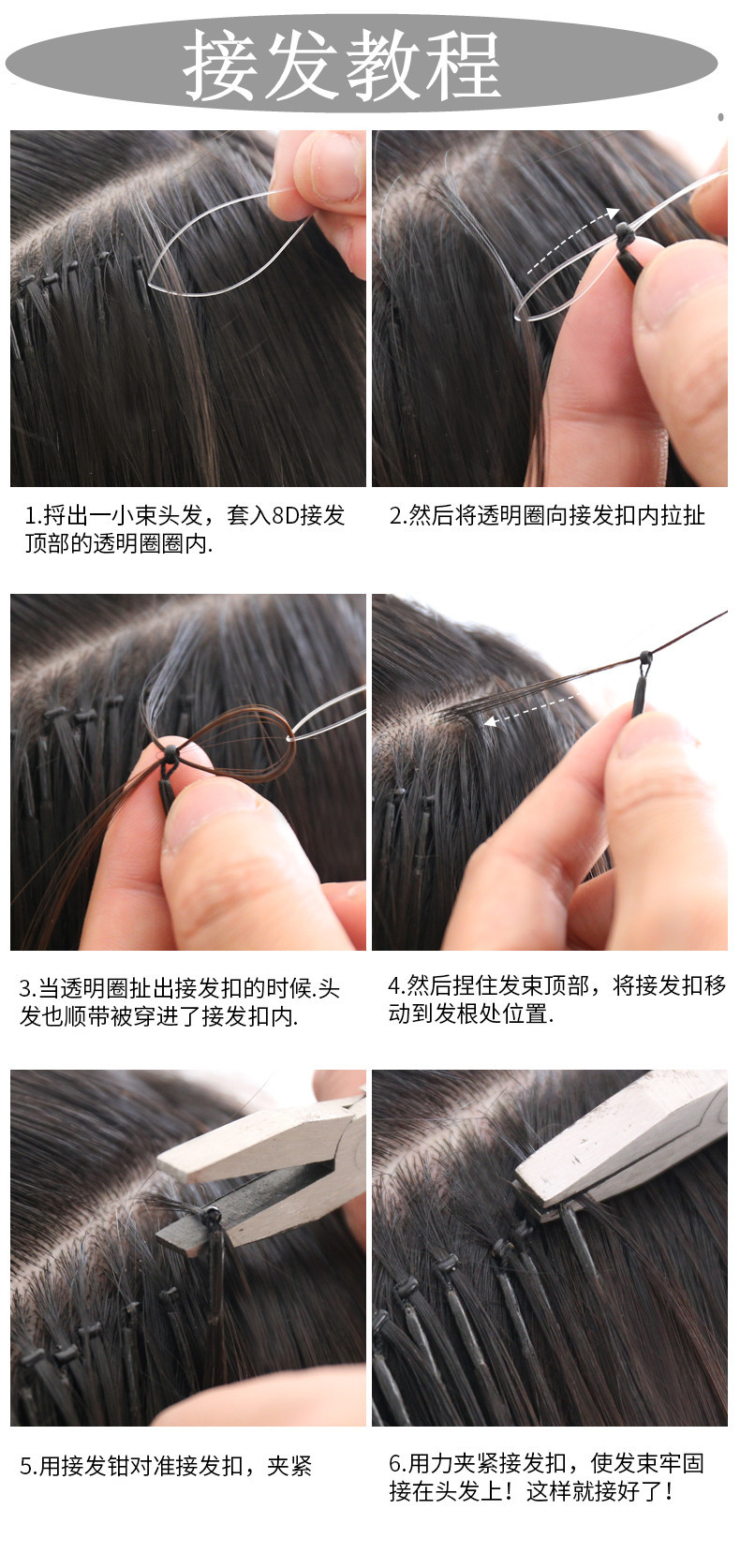 接发教程

1.捋出一小束头发，套入8D接发顶部的透明圈圈内.

2.然后将透明圈向接发扣内拉扯

3.当透明圈扯出接发扣的时候.头发也顺带被穿进了接发扣内.

4.然后捏住发束顶部，将接发扣移动到发根处位置.

5.用接发钳对准接发扣，夹紧

6.用力夹紧接发扣，使发束牢固接在头发上！这样就接好了！