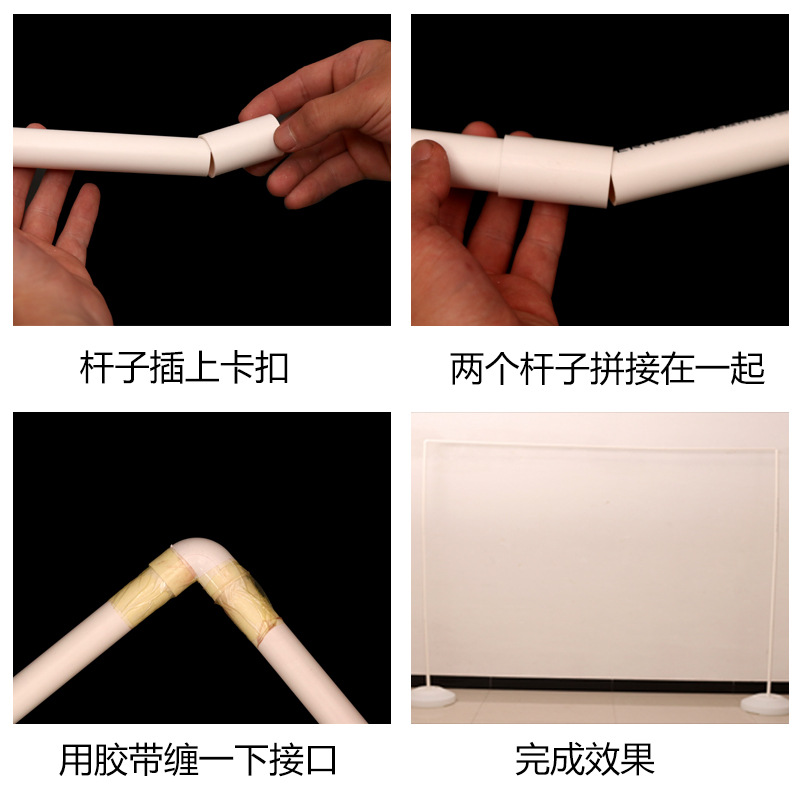 杆子插上卡扣

两个杆子拼接在一起

用胶带缠一下接口

完成效果