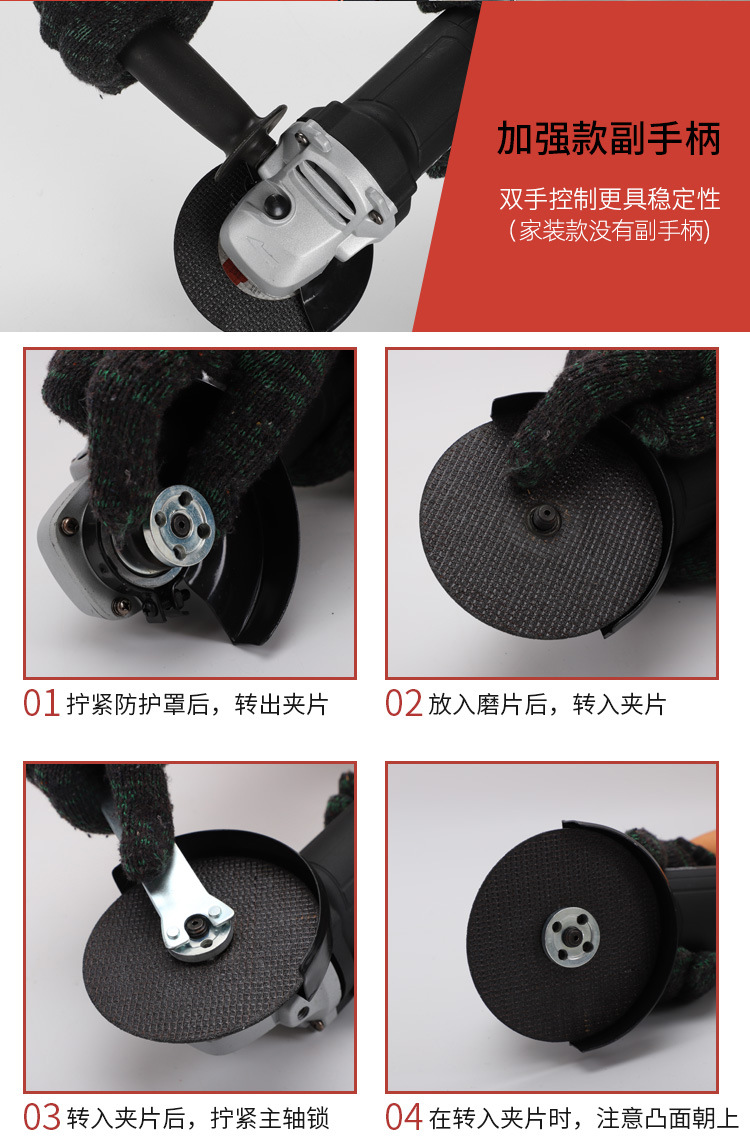 加强款副手柄

双手控制更具稳定性
(家装款没有副手柄)

01 拧紧防护罩后，转出夹片

02 放入磨片后，转入夹片

03 转入夹片后，拧紧主轴锁

04 在转入夹片时，注意凸面朝上