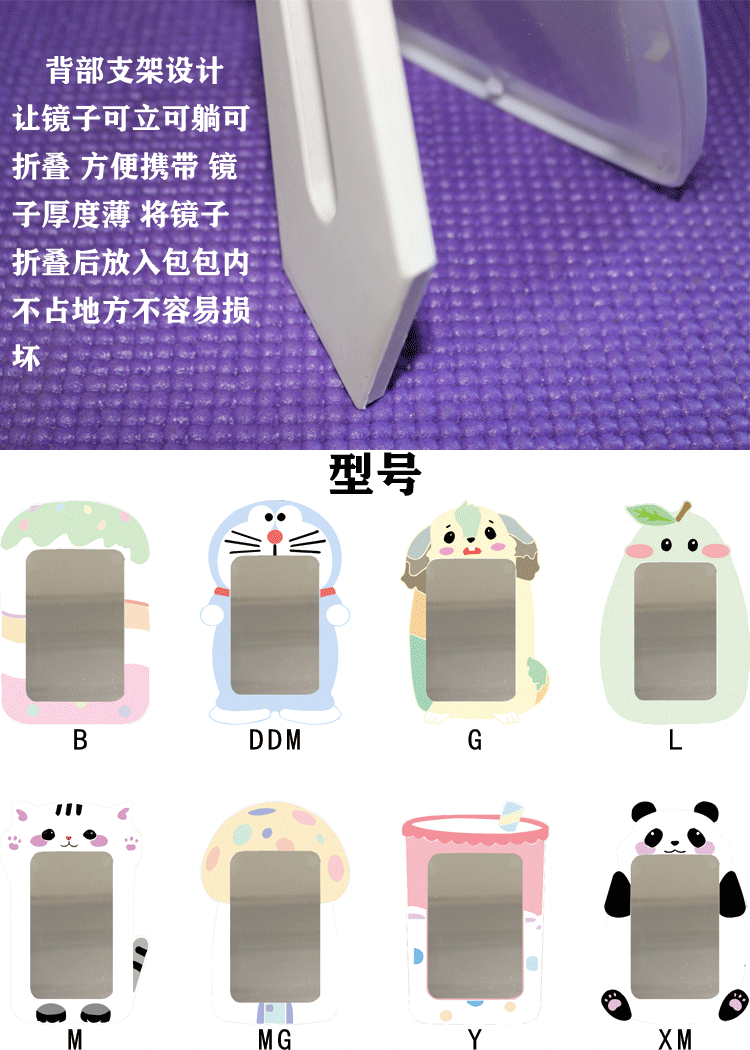 背部支架设计
让镜子可立可躺可折叠 方便携带 镜子厚度薄 将镜子折叠后放入包包内不占地方不容易损坏

型号

B

DDM

G

L

M

MG

Y

XM