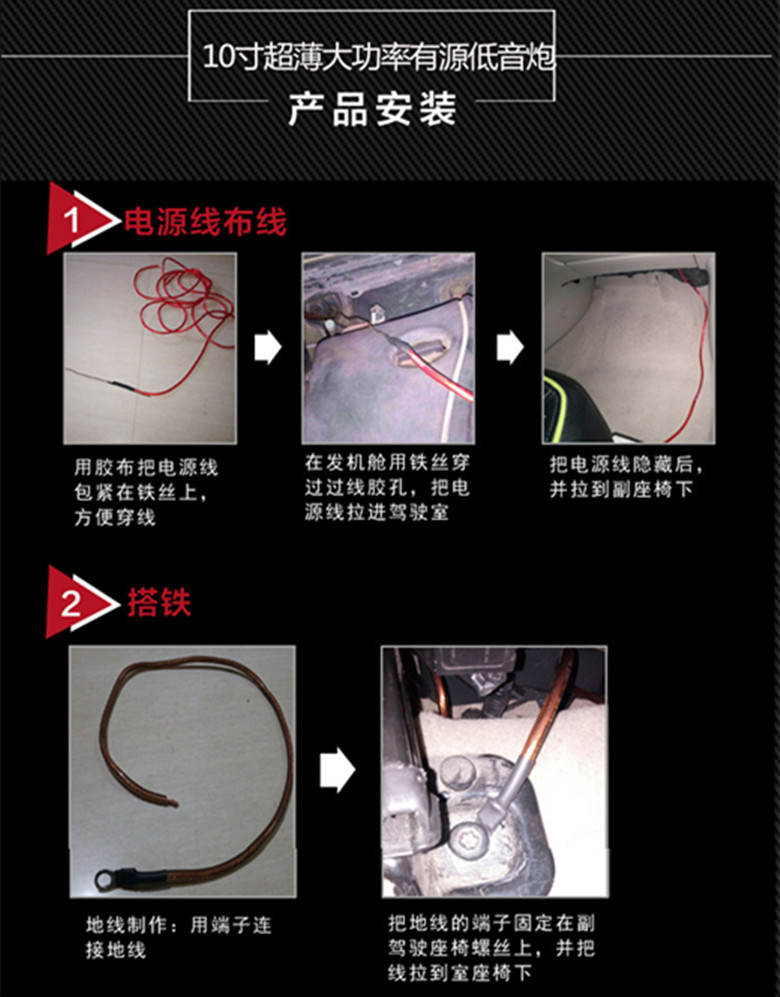 10寸超薄大功率有源低音炮

产品安装

1 电源线布线

用胶布把电源线包紧在铁丝上，方便穿线

在发机舱用铁丝穿过过线胶孔，把电源线拉进驾驶室

把电源线隐藏后，并拉到副座椅下

2 搭铁

地线制作：用端子连接地线

把地线的端子固定在副驾驶座椅螺丝上，并把线拉到室座椅下