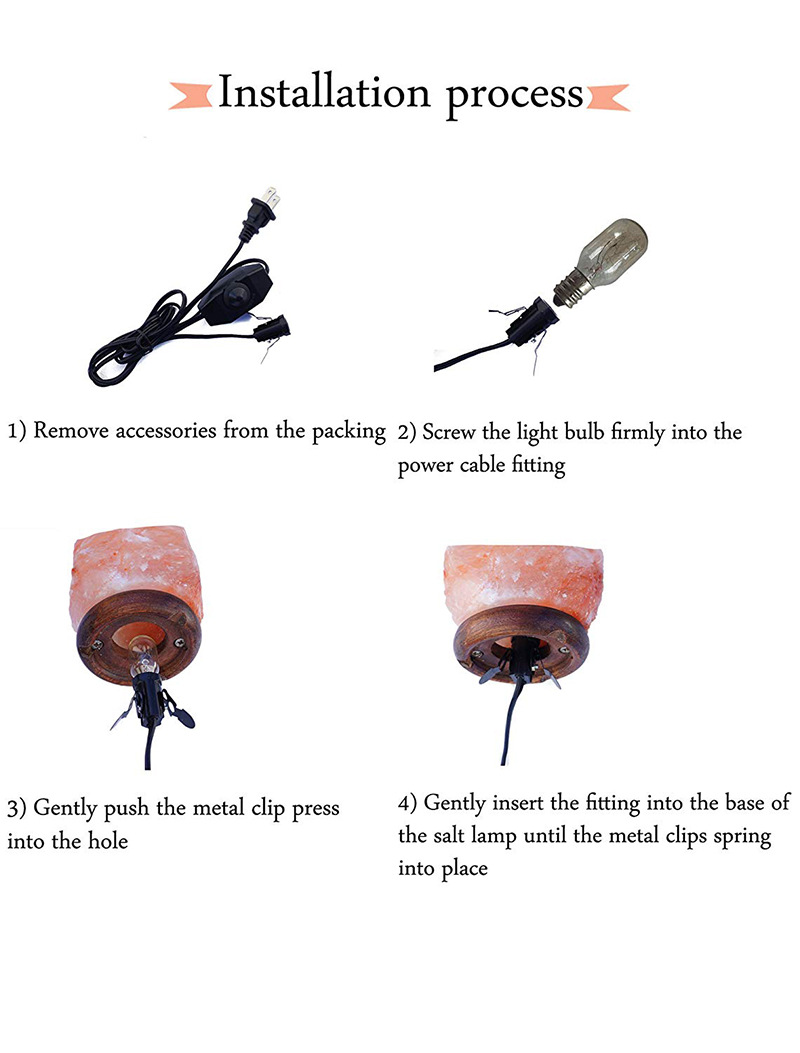 Installation process

1) Remove accessories from the packing

2) Screw the light bulb firmly into the power cable fitting

3) Gently push the metal clip press into the hole

4) Gently insert the fitting into the base of the salt lamp until the metal clips spring into place