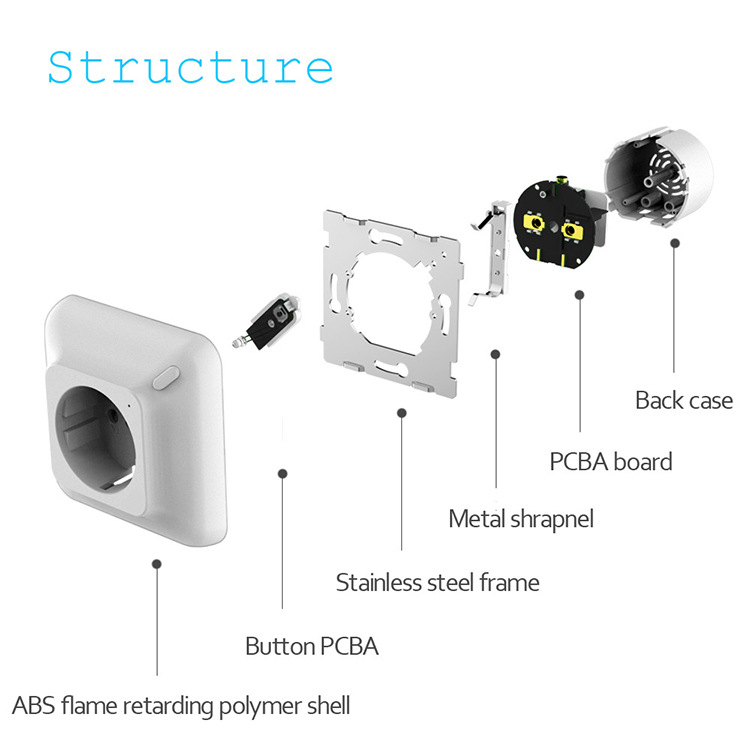 Structure

Back case

PCBA board

Metal shrapnel

Stainless steel frame

Button PCBA

ABS flame retarding polymer shell