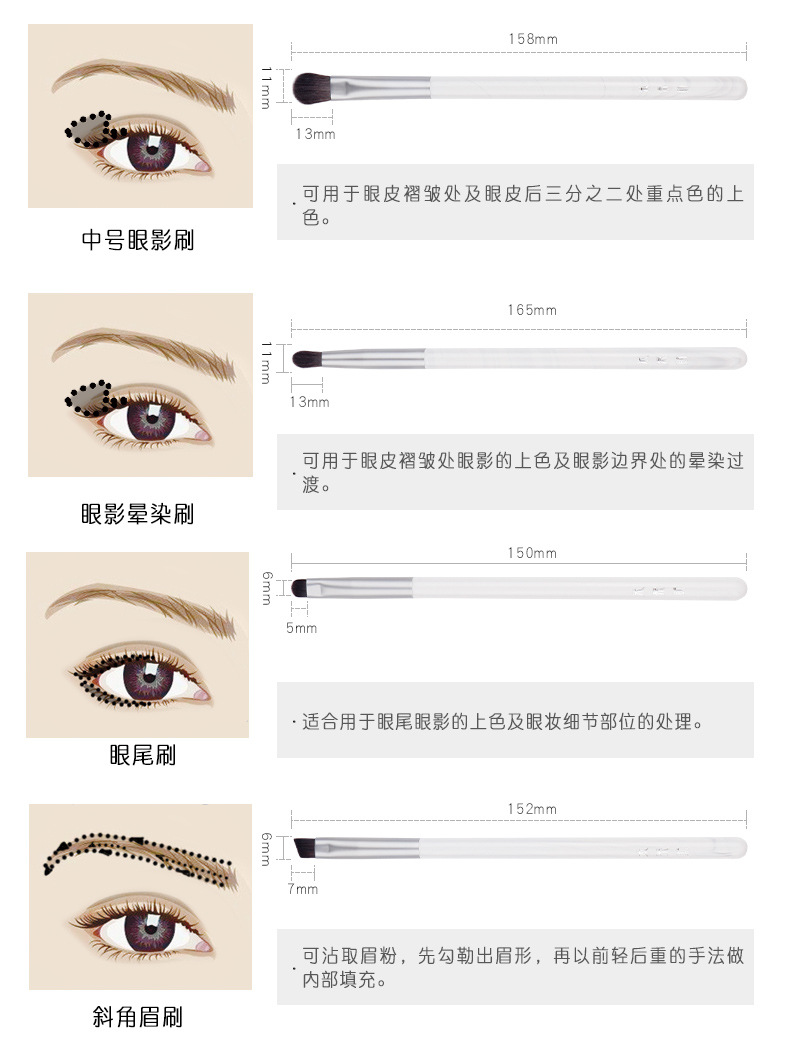 158mm

11mm

13mm

· 可用于眼皮褶皱处及眼皮后三分之二处重点色的上色。

中号眼影刷

165mm

11mm

13mm

· 可用于眼皮褶皱处眼影的上色及眼影边界处的晕染过渡。

眼影晕染刷

150mm

6mm

5mm

· 适合用于眼尾眼影的上色及眼妆细节部位的处理。

眼尾刷

152mm

6mm

7mm

· 可沾取眉粉，先勾勒出眉形，再以前轻后重的手法做内部填充。

斜角眉刷