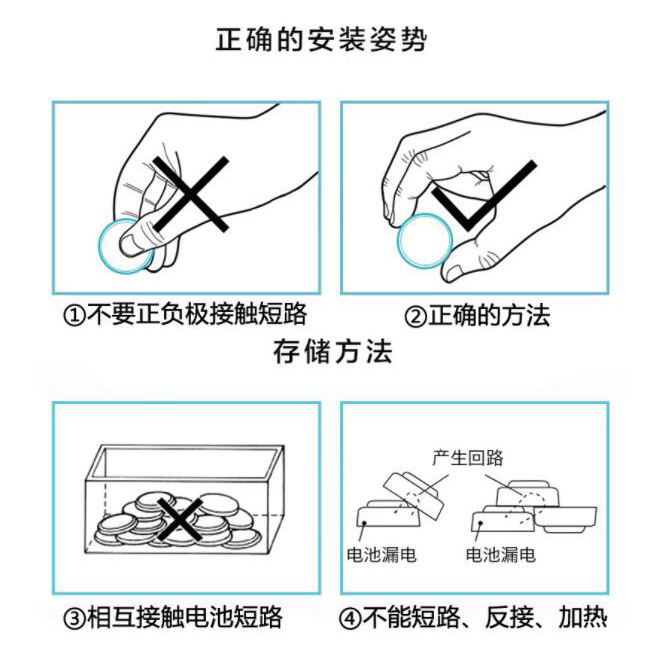 正确的安装姿势

①不要正负极接触短路

②正确的方法

存储方法

③相互接触电池短路

产生回路

电池漏电

电池漏电

④不能短路、反接、加热