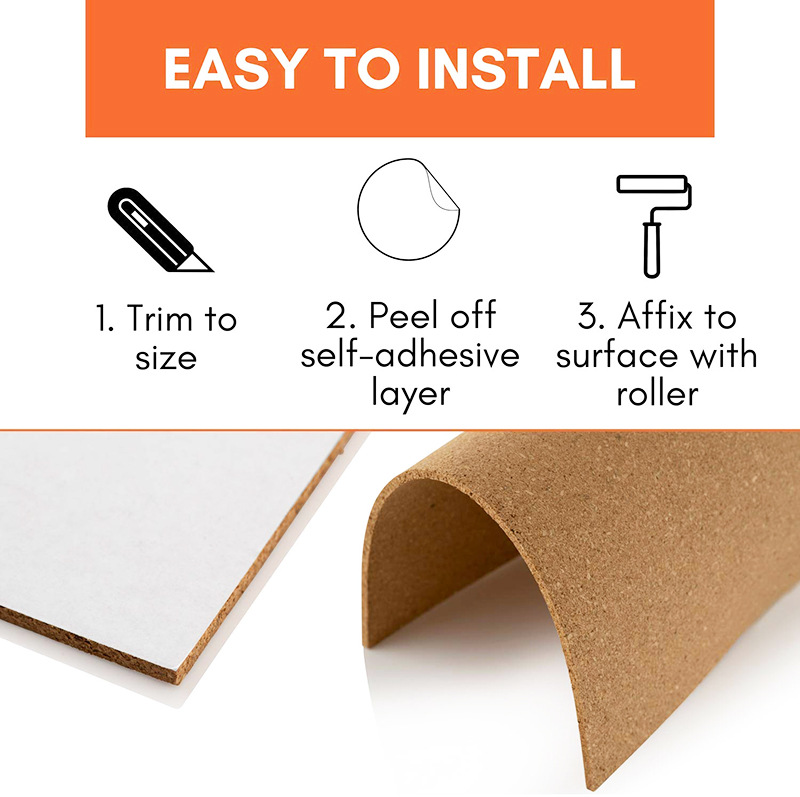 EASY TO INSTALL

1. Trim to size

2. Peel off self-adhesive layer

3. Affix to surface with roller