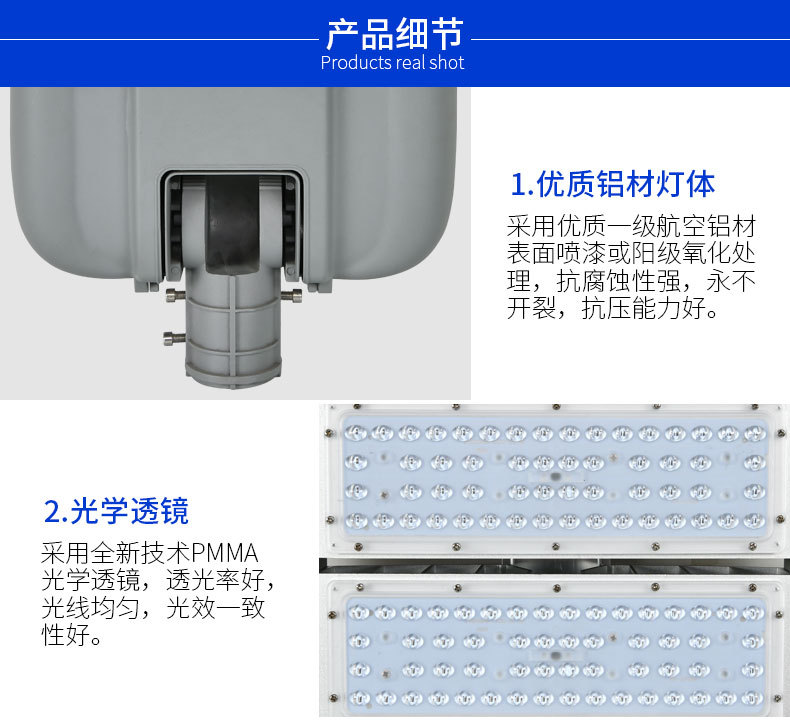 产品细节
Products real shot

1.优质铝材灯体

采用优质一级航空铝材表面喷漆或阳级氧化处理，抗腐蚀性强，永不开裂，抗压能力好。

2.光学透镜

采用全新技术PMMA光学透镜，透光率好，光线均匀，光效一致性好。