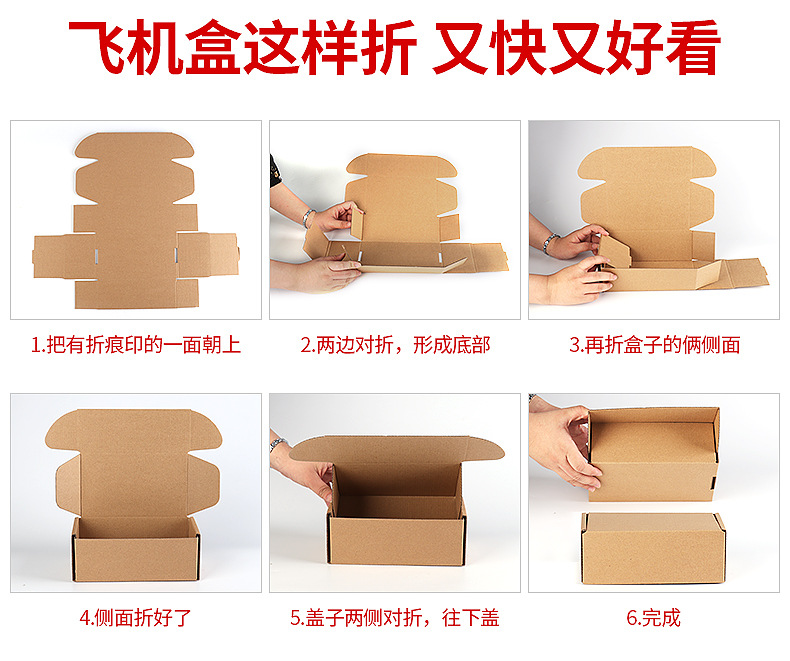 飞机盒这样折 又快又好看

1.把有折痕印的一面朝上

2.两边对折，形成底部

3.再折盒子的俩侧面

4.侧面折好了

5.盖子两侧对折，往下盖

6.完成