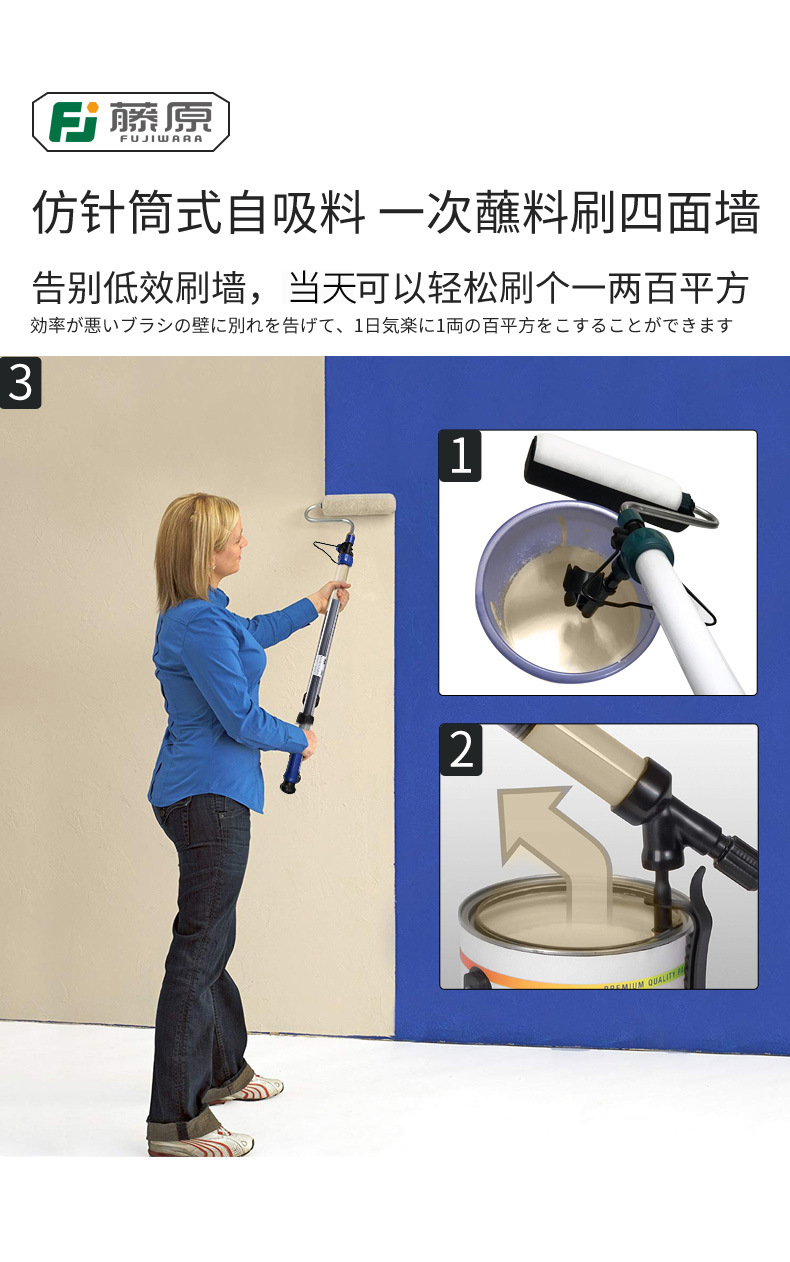 FJ 藤原 FUJIWARA

仿针筒式自吸料 一次蘸料刷四面墙

告别低效刷墙，当天可以轻松刷个一两百平方

効率が悪いブラシの壁に別れを告げて、1日気楽に1両の百平方をこすることができます

3

1

2

PREMIUM QUALITY