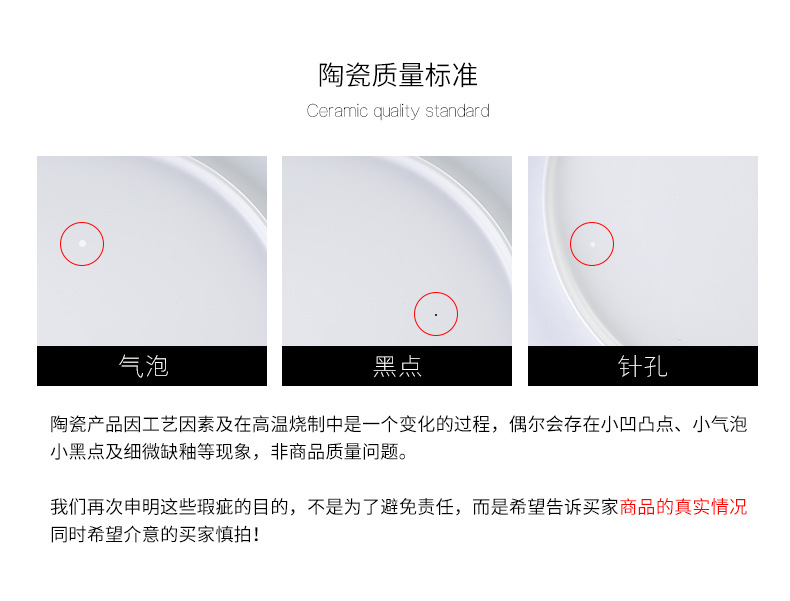 陶瓷质量标准

Ceramic quality standard

气泡

黑点

针孔

陶瓷产品因工艺因素及在高温烧制中是一个变化的过程，偶尔会存在小凹凸点、小气泡小黑点及细微缺釉等现象，非商品质量问题。

我们再次申明这些瑕疵的目的，不是为了避免责任，而是希望告诉买家商品的真实情况同时希望介意的买家慎拍！