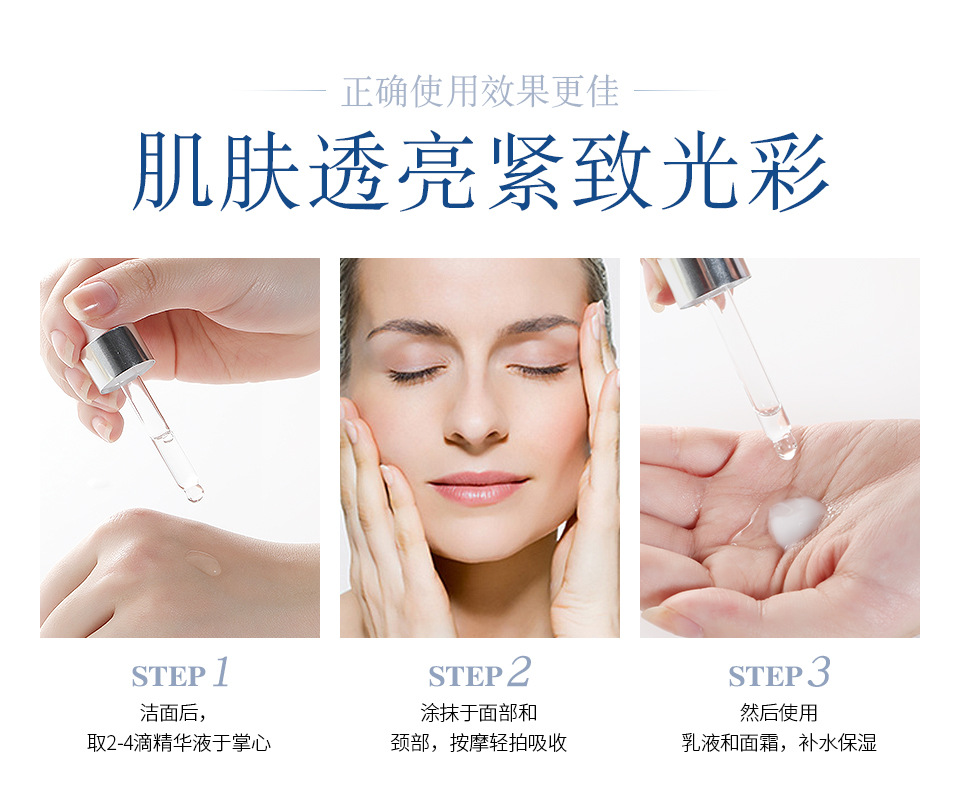 正确使用效果更佳

肌肤透亮紧致光彩

STEP 1
洁面后，
取2-4滴精华液于掌心

STEP 2
涂抹于面部和
颈部，按摩轻拍吸收

STEP 3
然后使用
乳液和面霜，补水保湿