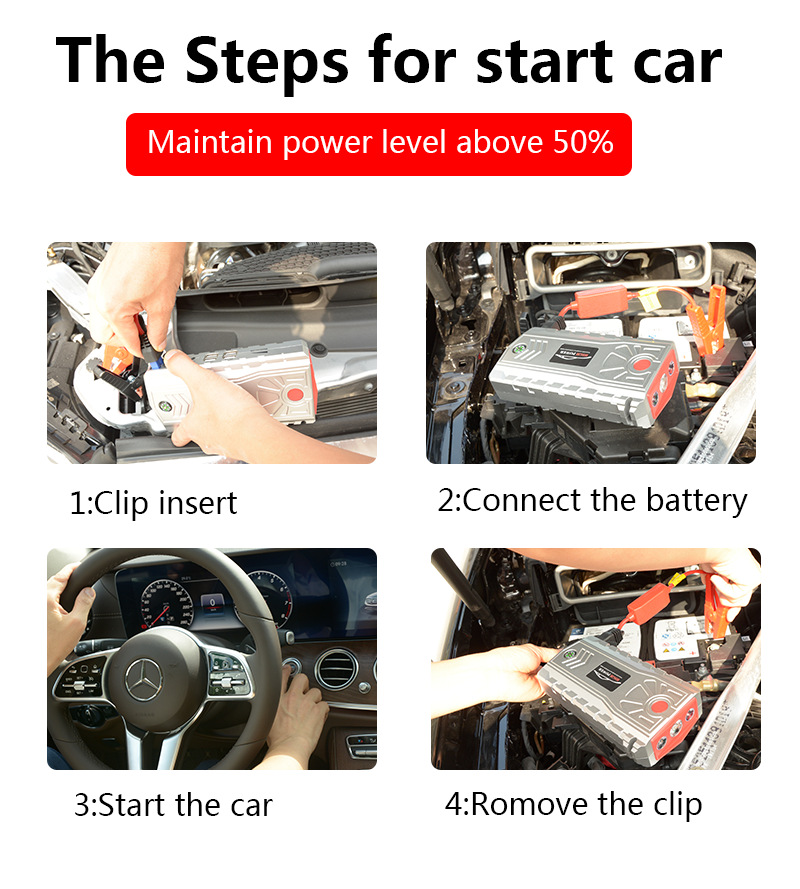 The Steps for start car

Maintain power level above 50%

1:Clip insert

2:Connect the battery

3:Start the car

4:Romove the clip