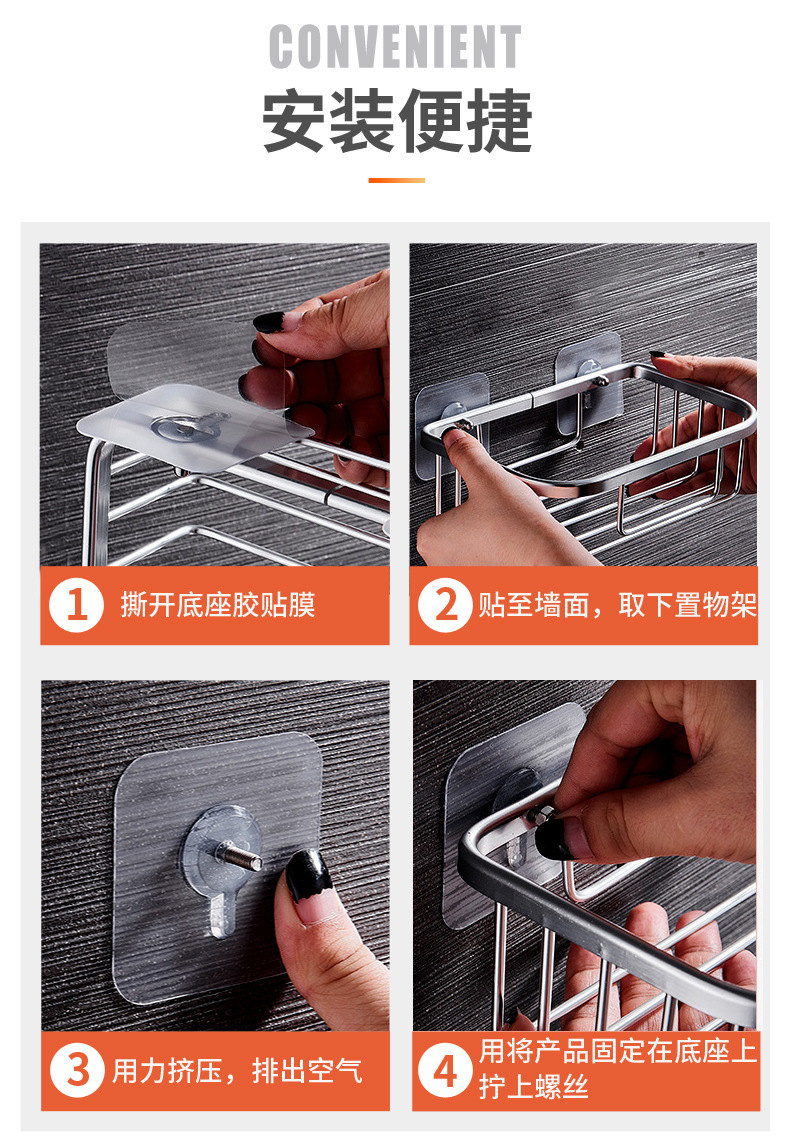 CONVENIENT
安装便捷

1 撕开底座胶贴膜

2 贴至墙面，取下置物架

3 用力挤压，排出空气

4 用将产品固定在底座上拧上螺丝