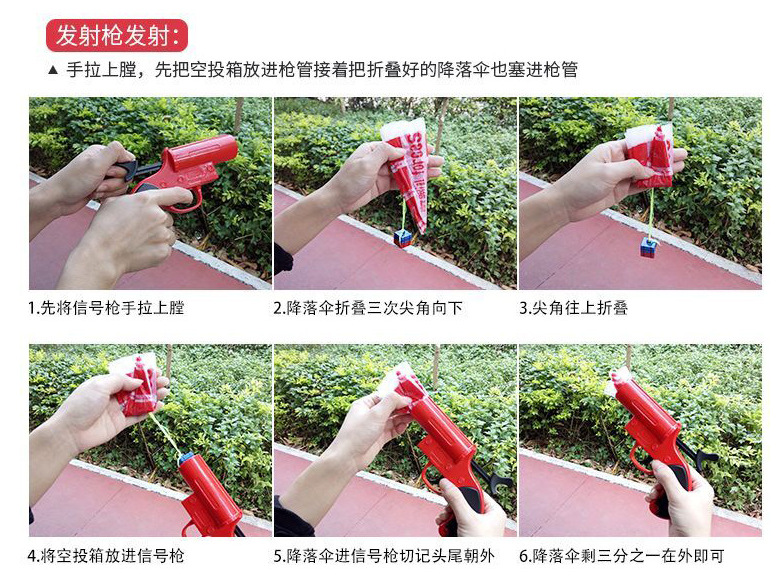 发射枪发射：

▲ 手拉上膛，先把空投箱放进枪管接着把折叠好的降落伞也塞进枪管

1.先将信号枪手拉上膛

2.降落伞折叠三次尖角向下

3.尖角往上折叠

4.将空投箱放进信号枪

5.降落伞进信号枪切记头尾朝外

6.降落伞剩三分之一在外即可