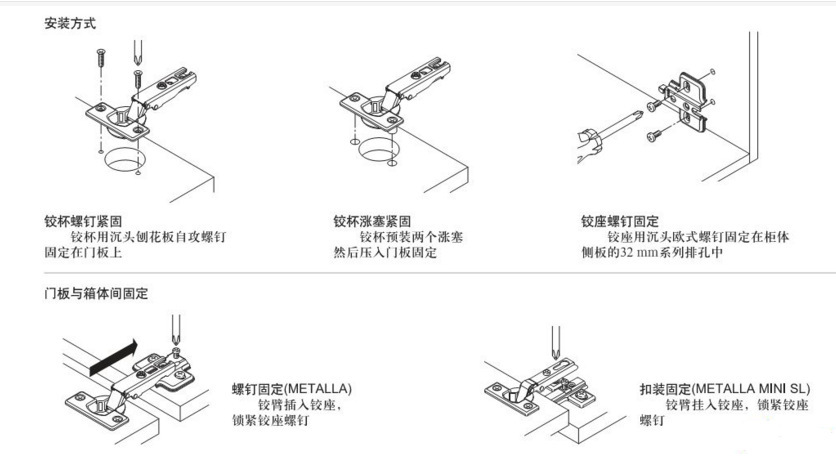 安装方式

铰杯螺钉紧固
铰杯用沉头刨花板自攻螺钉固定在门板上

铰杯涨塞紧固
铰杯预装两个涨塞然后压入门板固定

铰座螺钉固定
铰座用沉头欧式螺钉固定在柜体侧板的32 mm系列排孔中

门板与箱体间固定

螺钉固定(METALLA)
铰臂插入铰座，锁紧铰座螺钉

扣装固定(METALLA MINI SL)
铰臂挂入铰座，锁紧铰座螺钉