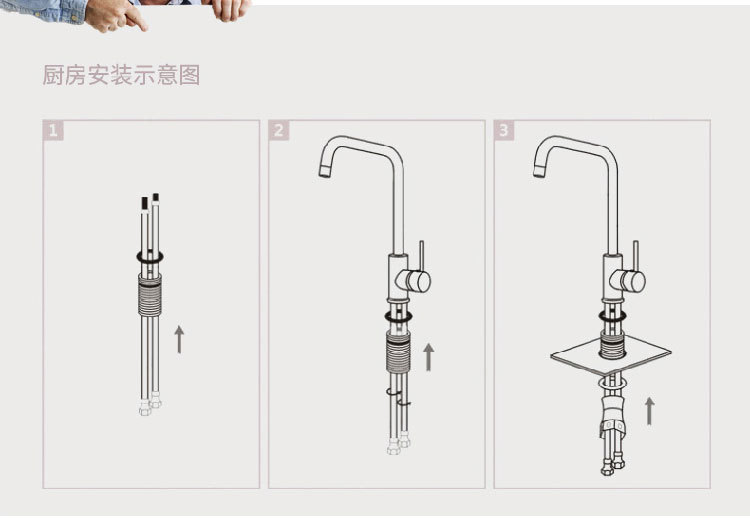 厨房安装示意图

1

2

3