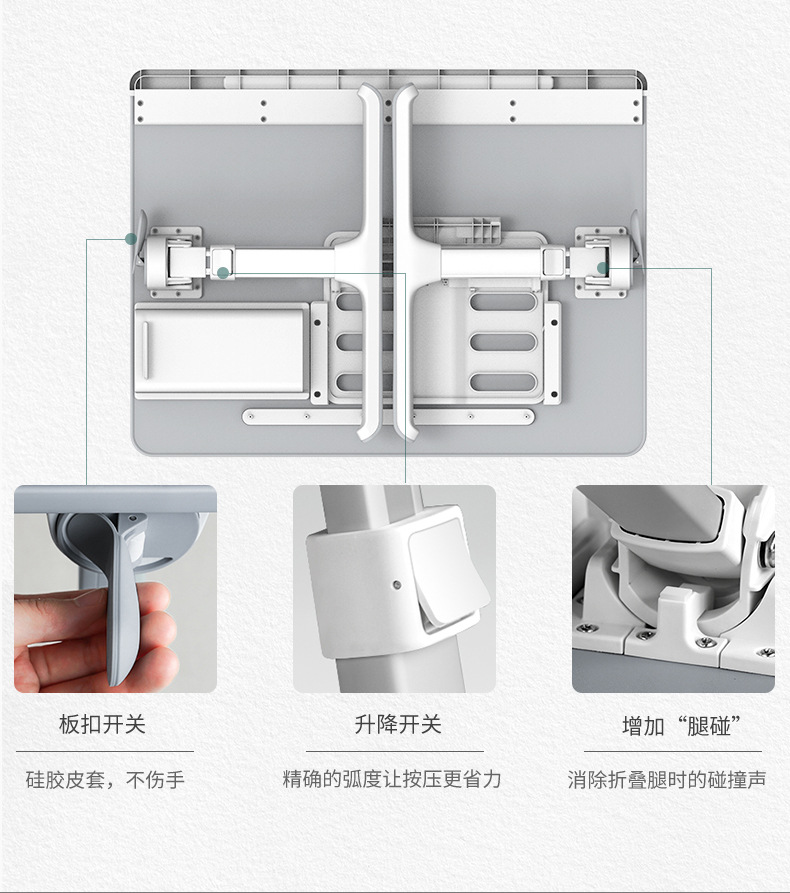 板扣开关

硅胶皮套，不伤手

升降开关

精确的弧度让按压更省力

增加“腿碰”

消除折叠腿时的碰撞声