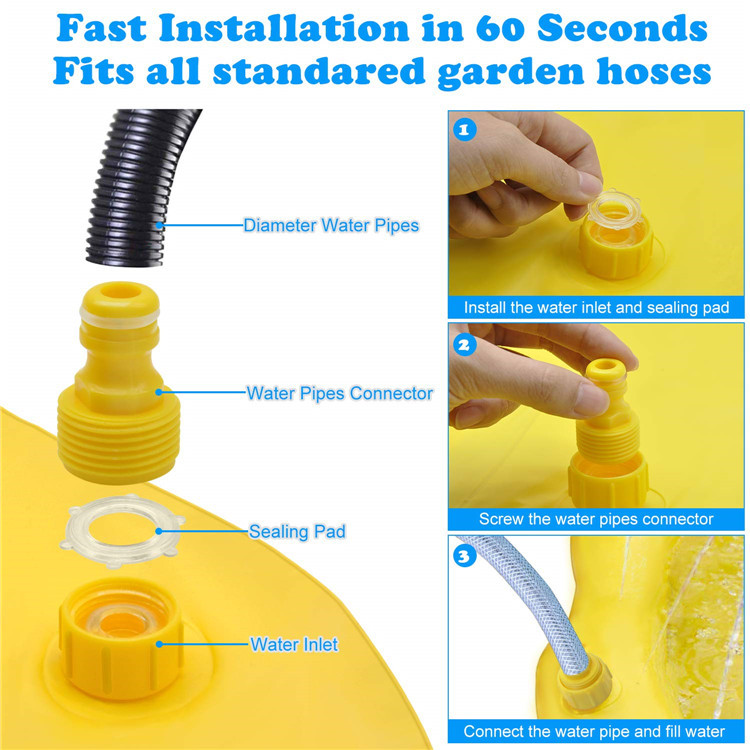 Fast Installation in 60 Seconds
Fits all standared garden hoses

Diameter Water Pipes

Water Pipes Connector

Sealing Pad

Water Inlet

1

Install the water inlet and sealing pad

2

Screw the water pipes connector

3

Connect the water pipe and fill water