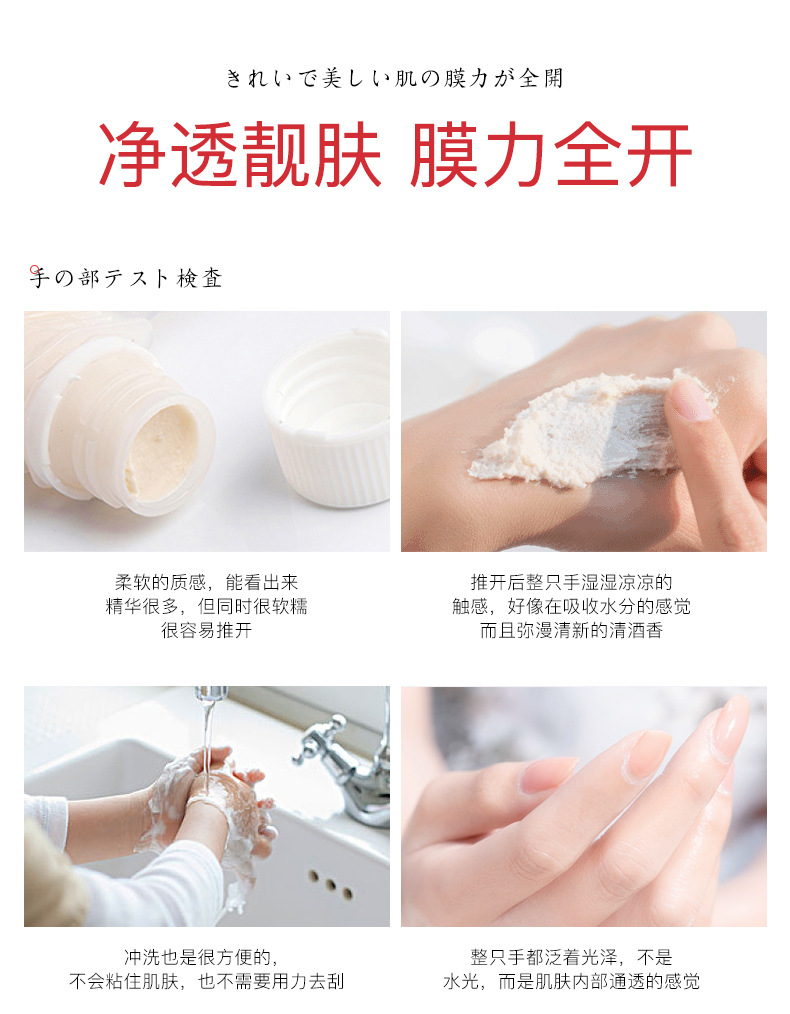 きれいで美しい肌の膜力が全開

净透靓肤 膜力全开

手の部テスト検査

柔软的质感，能看出来
精华很多，但同时很软糯
很容易推开

推开后整只手湿湿凉凉的
触感，好像在吸收水分的感觉
而且弥漫清新的清酒香

冲洗也是很方便的，
不会粘住肌肤，也不需要用力去刮

整只手都泛着光泽，不是
水光，而是肌肤内部通透的感觉