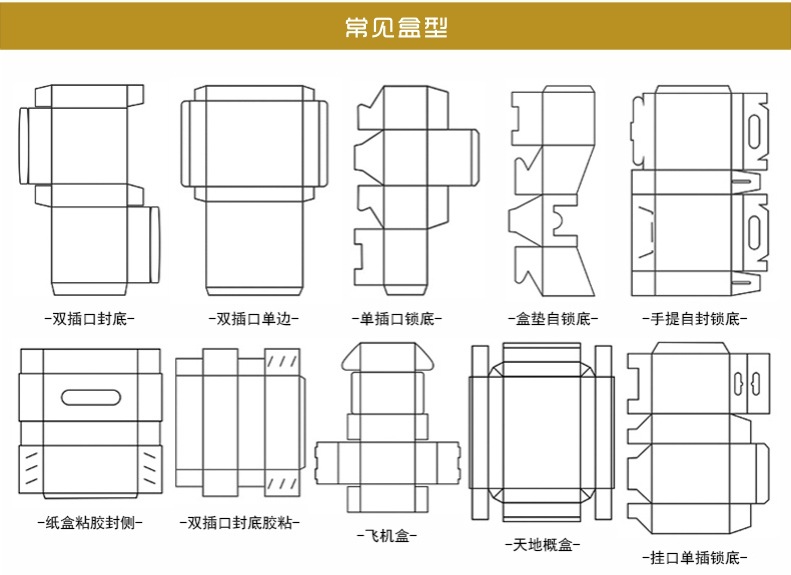 常见盒型

-双插口封底-

-双插口单边-

-单插口锁底-

-盒垫自锁底-

-手提自封锁底-

-纸盒粘胶封侧-

-双插口封底胶粘-

-飞机盒-

-天地概盒-

-挂口单插锁底-