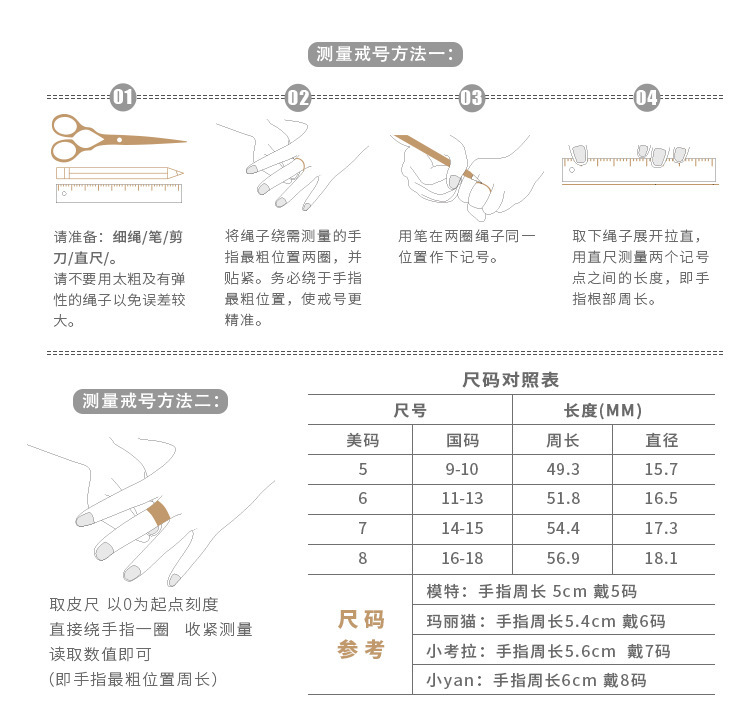 测量戒号方法一:

01

请准备:细绳/笔/剪刀/直尺/。
请不要用太粗及有弹性的绳子以免误差较大。

02

将绳子绕需测量的手指最粗位置两圈，并贴紧。务必绕于手指最粗位置，使戒号更精准。

03

用笔在两圈绳子同一位置作下记号。

04

取下绳子展开拉直，用直尺测量两个记号点之间的长度，即手指根部周长。

测量戒号方法二:

取皮尺 以0为起点刻度
直接绕手指一圈 收紧测量
读取数值即可
(即手指最粗位置周长)

尺码对照表

| 尺号 | | 长度(MM) | |
|---|---|---|---|
| 美码 | 国码 | 周长 | 直径 |
| 5 | 9-10 | 49.3 | 15.7 |
| 6 | 11-13 | 51.8 | 16.5 |
| 7 | 14-15 | 54.4 | 17.3 |
| 8 | 16-18 | 56.9 | 18.1 |

尺码参考

模特:手指周长 5cm 戴5码
玛丽猫:手指周长5.4cm 戴6码
小考拉:手指周长5.6cm 戴7码
小yan:手指周长6cm 戴8码